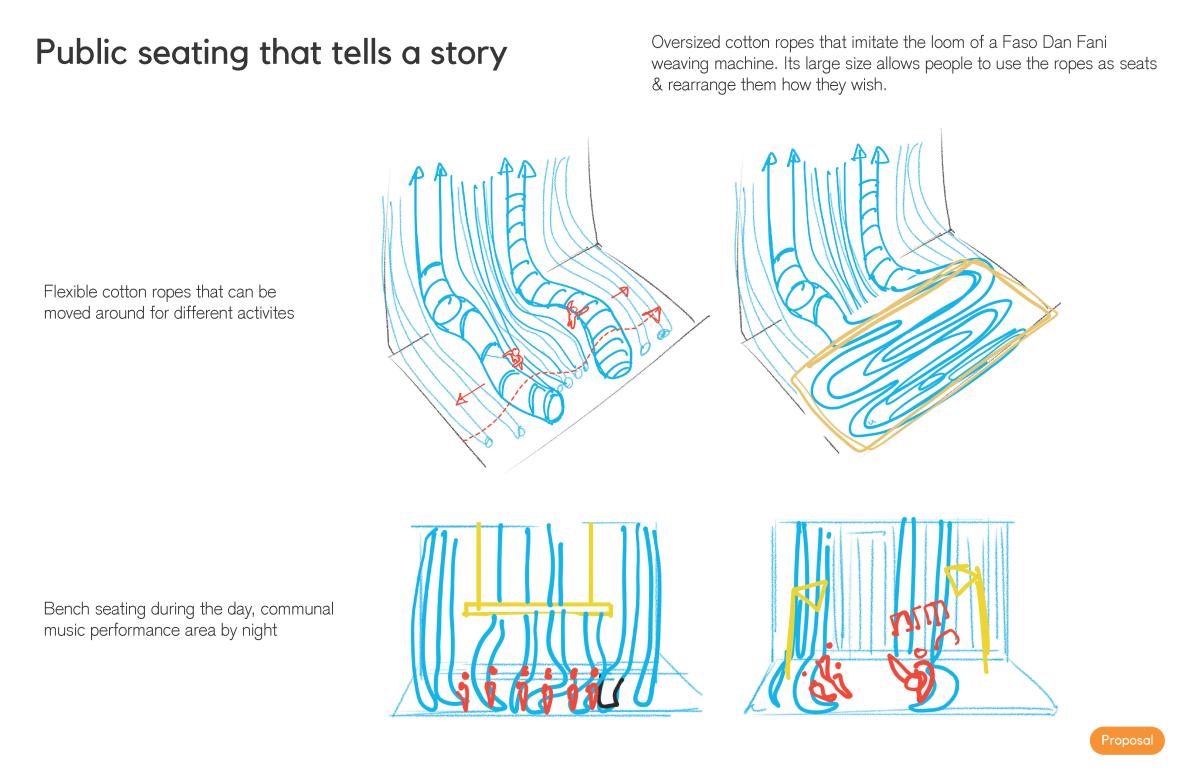 Public seating that tells a story

Oversized cotton ropes that imitate the loom of a Faso Dan Fani weaving machine. Its large size allows people to use the ropes as seats & rearrange them how they wish.

Flexible cotton ropes that can be moved around for different activites

Bench seating during the day, communal music performance area by night

Proposal