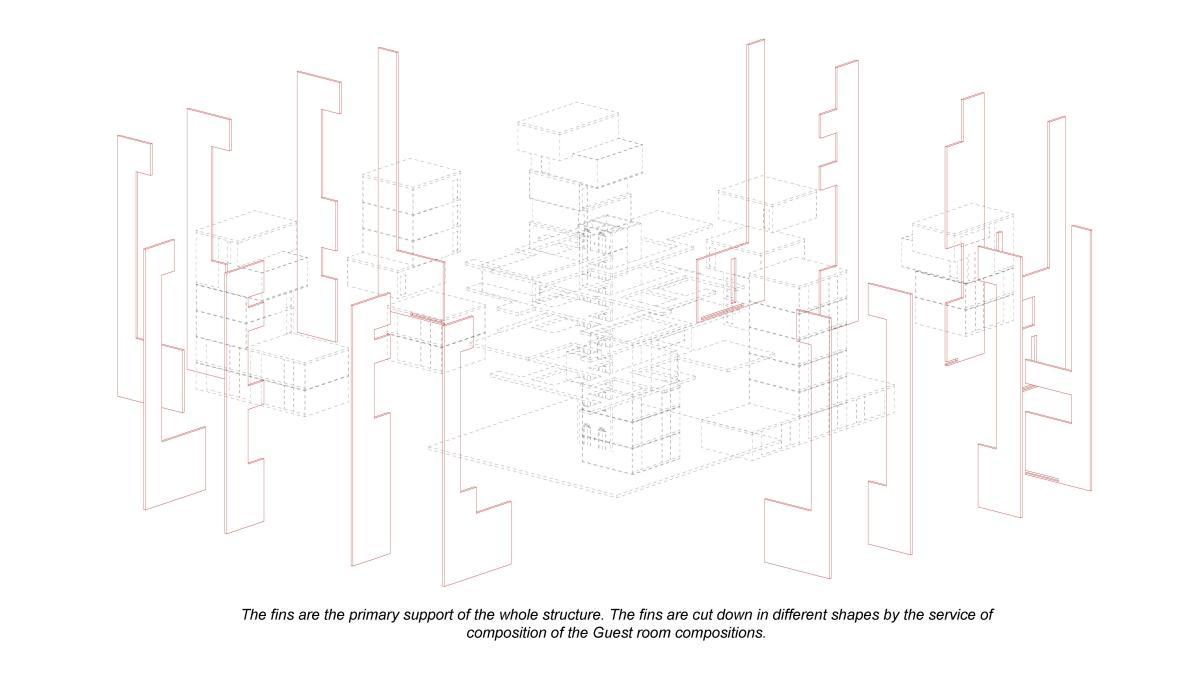 The fins are the primary support of the whole structure. The fins are cut down in different shapes by the service of composition of the Guest room compositions.