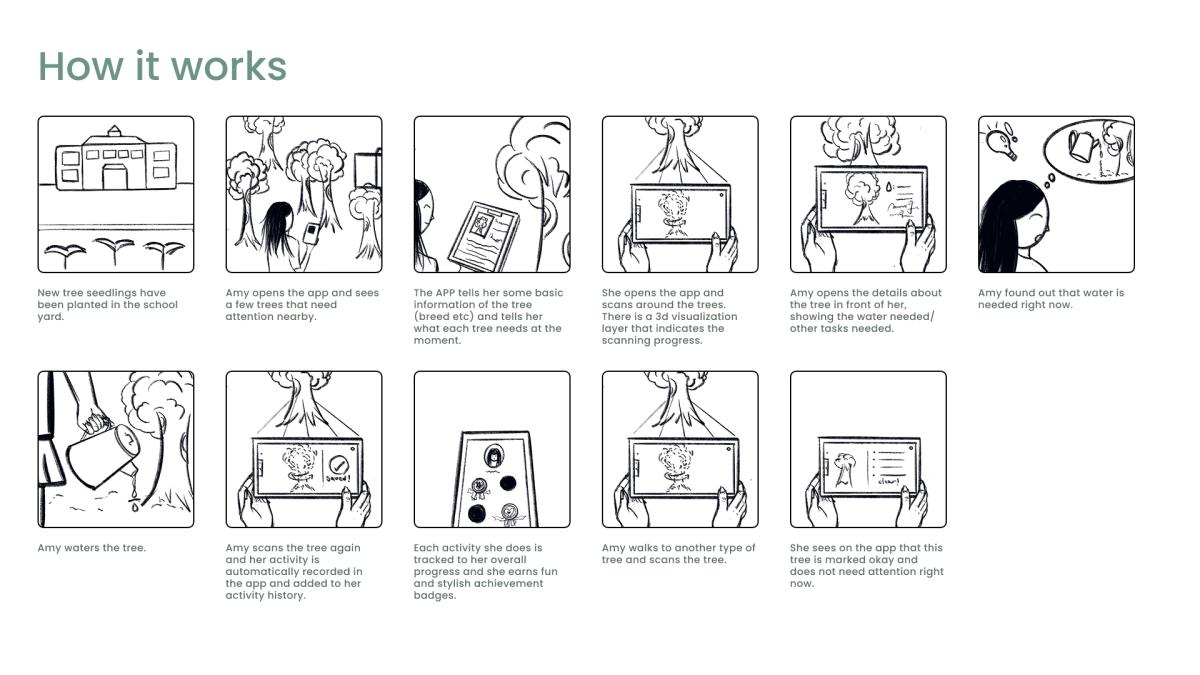 How it works

New tree seedlings have been planted in the school yard.

Amy opens the app and sees a few trees that need attention nearby.

The APP tells her some basic information of the tree (breed etc) and tells her what each tree needs at the moment.

She opens the app and scans around the trees. There is a 3d visualization layer that indicates the scanning progress.

Amy opens the details about the tree in front of her, showing the water needed/ other tasks needed.

Amy found out that water is needed right now.

Amy waters the tree.

Saved!

Amy scans the tree again and her activity is automatically recorded in the app and added to her activity history.

Each activity she does is tracked to her overall progress and she earns fun and stylish achievement badges.

Amy walks to another type of tree and scans the tree.

clear!

She sees on the app that this tree is marked okay and does not need attention right now.