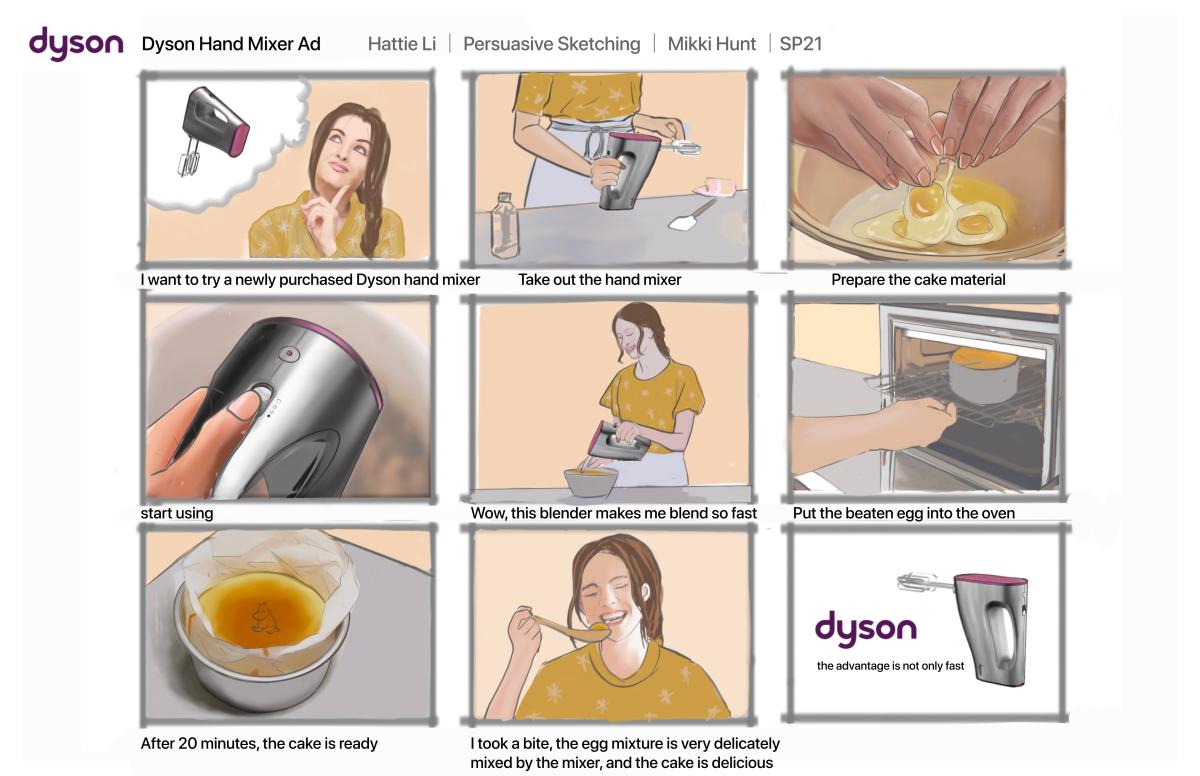 dyson Dyson Hand Mixer Ad Hattie Li | Persuasive Sketching | Mikki Hunt | SP21

I want to try a newly purchased Dyson hand mixer

Take out the hand mixer

Prepare the cake material

start using

Wow, this blender makes me blend so fast

Put the beaten egg into the oven

After 20 minutes, the cake is ready

I took a bite, the egg mixture is very delicately mixed by the mixer, and the cake is delicious

dyson

the advantage is not only fast