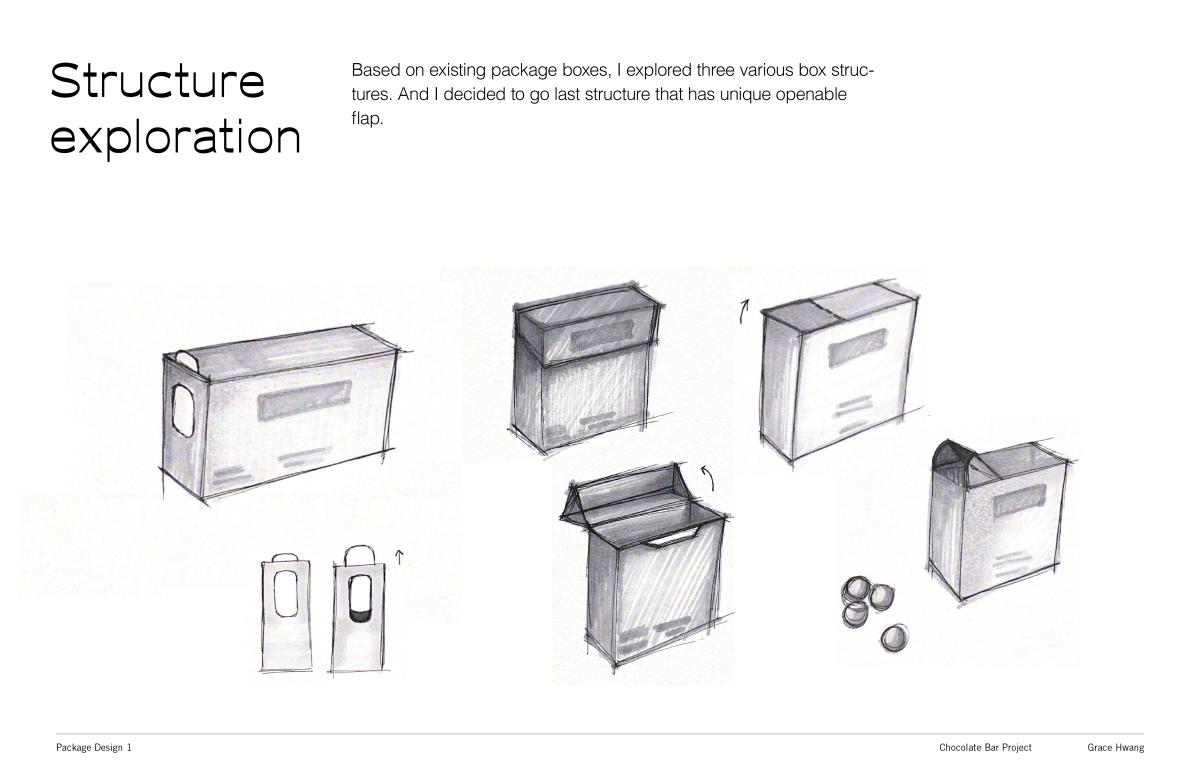 Structure exploration

Based on existing package boxes, I explored three various box structures. And I decided to go last structure that has unique openable flap.

Package Design 1

Chocolate Bar Project

Grace Hwang