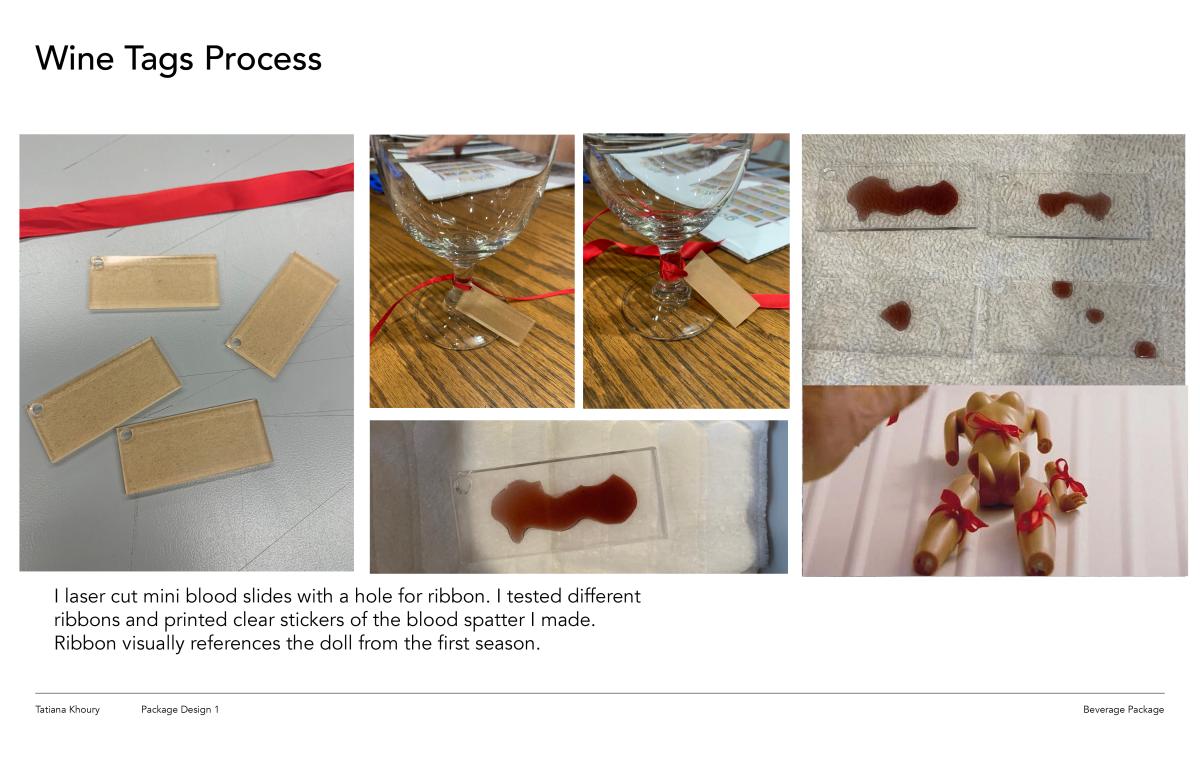 Wine Tags Process

I laser cut mini blood slides with a hole for ribbon. I tested different ribbons and printed clear stickers of the blood spatter I made. Ribbon visually references the doll from the first season.

Tatiana Khoury Package Design 1 Beverage Package