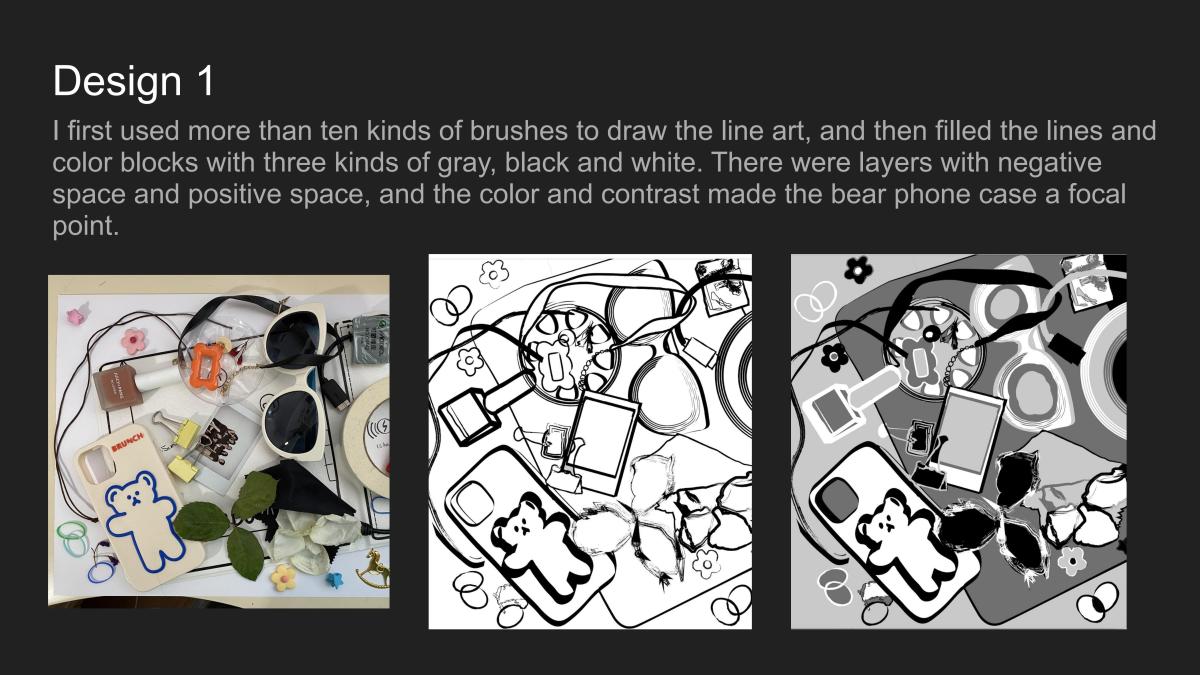 Design 1

I first used more than ten kinds of brushes to draw the line art, and then filled the lines and color blocks with three kinds of gray, black and white. There were layers with negative space and positive space, and the color and contrast made the bear phone case a focal point.

BRUNCH