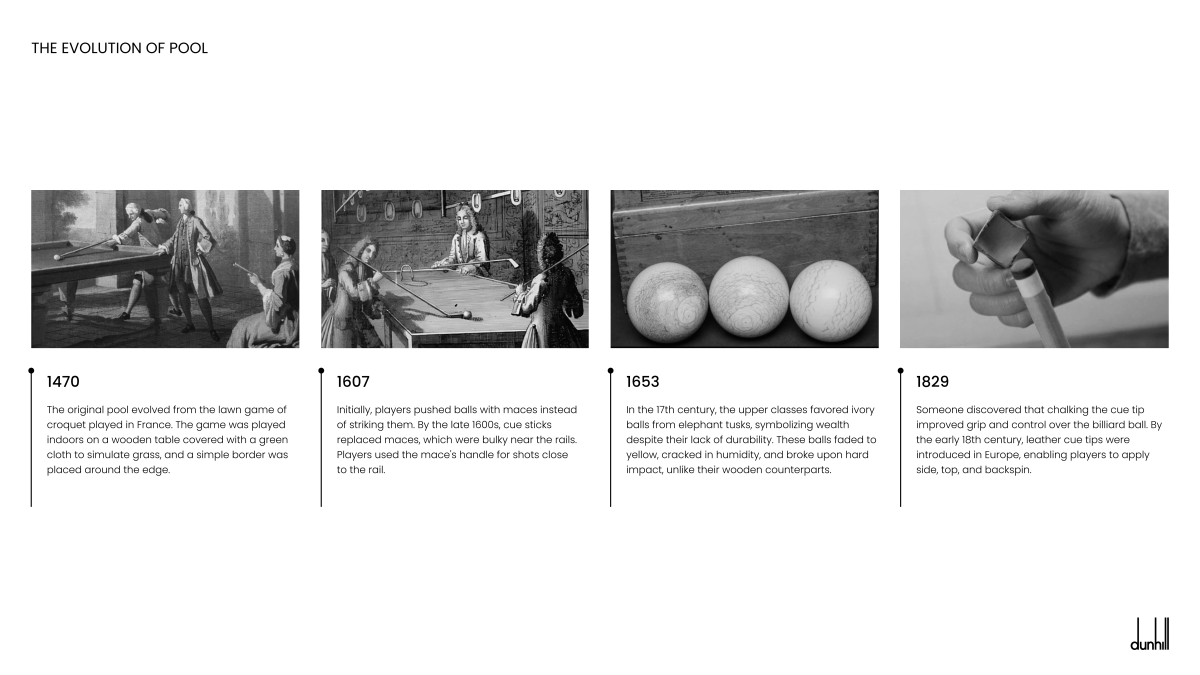 THE EVOLUTION OF POOL

1470

The original pool evolved from the lawn game of croquet played in France. The game was played indoors on a wooden table covered with a green cloth to simulate grass, and a simple border was placed around the edge.

1607

Initially, players pushed balls with maces instead of striking them. By the late 1600s, cue sticks replaced maces, which were bulky near the rails. Players used the mace's handle for shots close to the rail.

1653

In the 17th century, the upper classes favored ivory balls from elephant tusks, symbolizing wealth despite their lack of durability. These balls faded to yellow, cracked in humidity, and broke upon hard impact, unlike their wooden counterparts.

1829

Someone discovered that chalking the cue tip improved grip and control over the billiard ball. By the early 18th century, leather cue tips were introduced in Europe, enabling players to apply side, top, and backspin.

dunhill