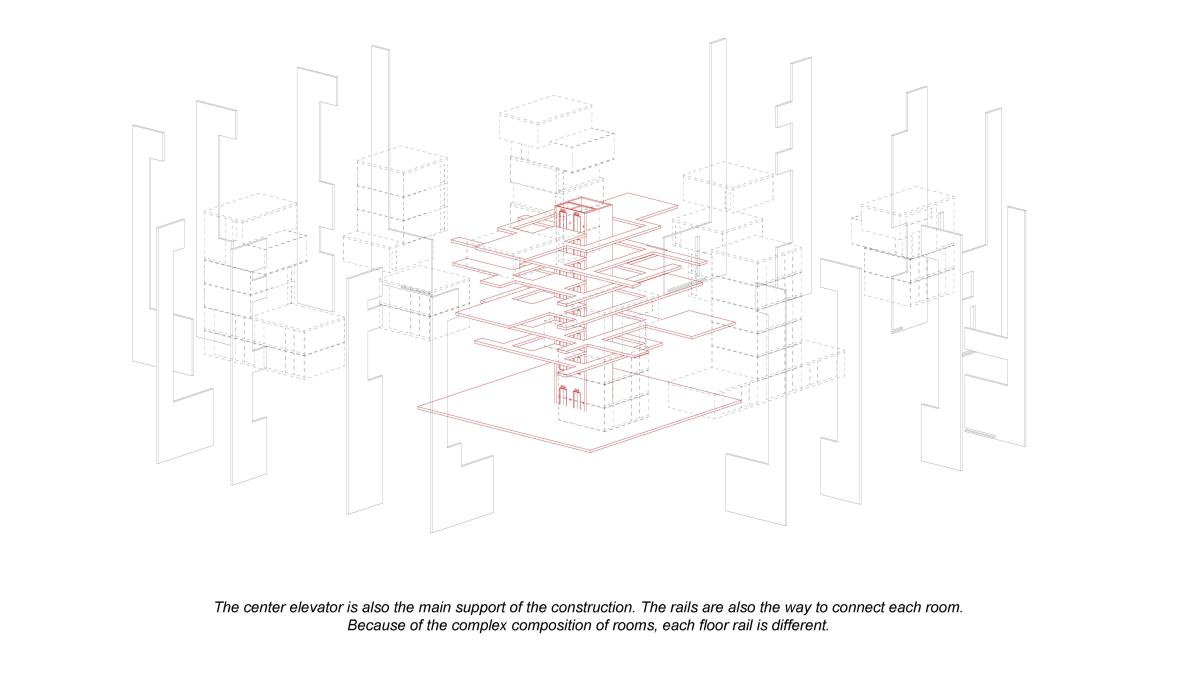 The center elevator is also the main support of the construction. The rails are also the way to connect each room. Because of the complex composition of rooms, each floor rail is different.