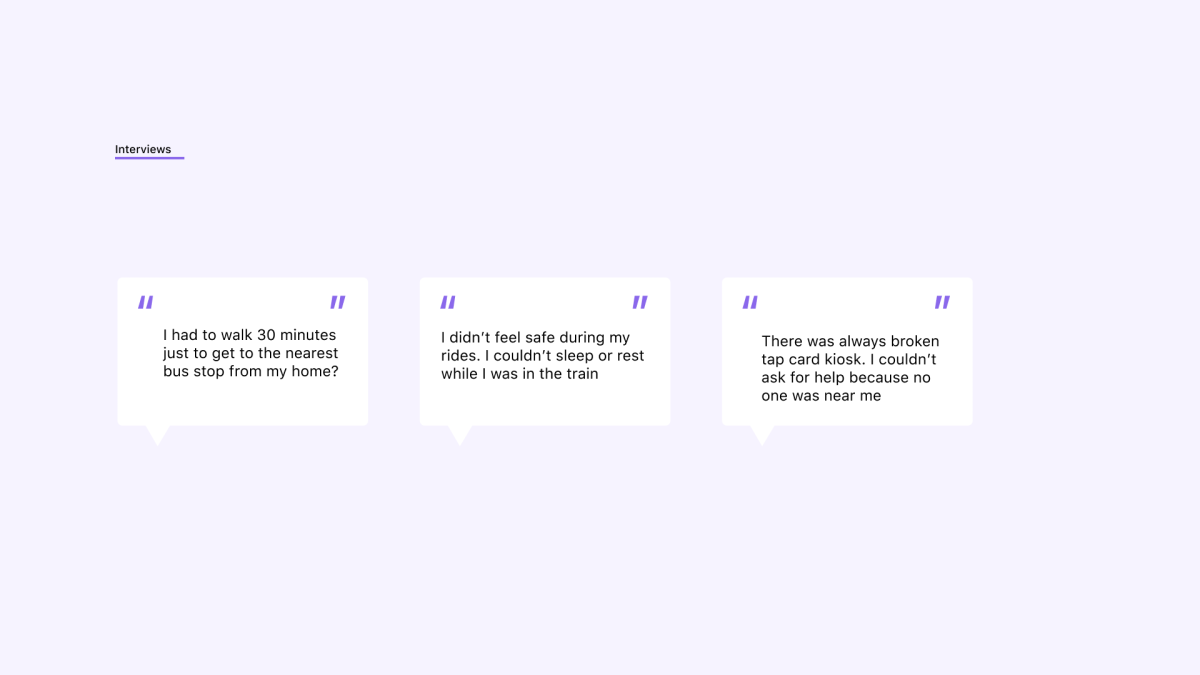 Interviews

"

"

I had to walk 30 minutes just to get to the nearest bus stop from my home?

"

"

I didn't feel safe during my rides. I couldn't sleep or rest while I was in the train

"

"

There was always broken tap card kiosk. I couldn't ask for help because no one was near me