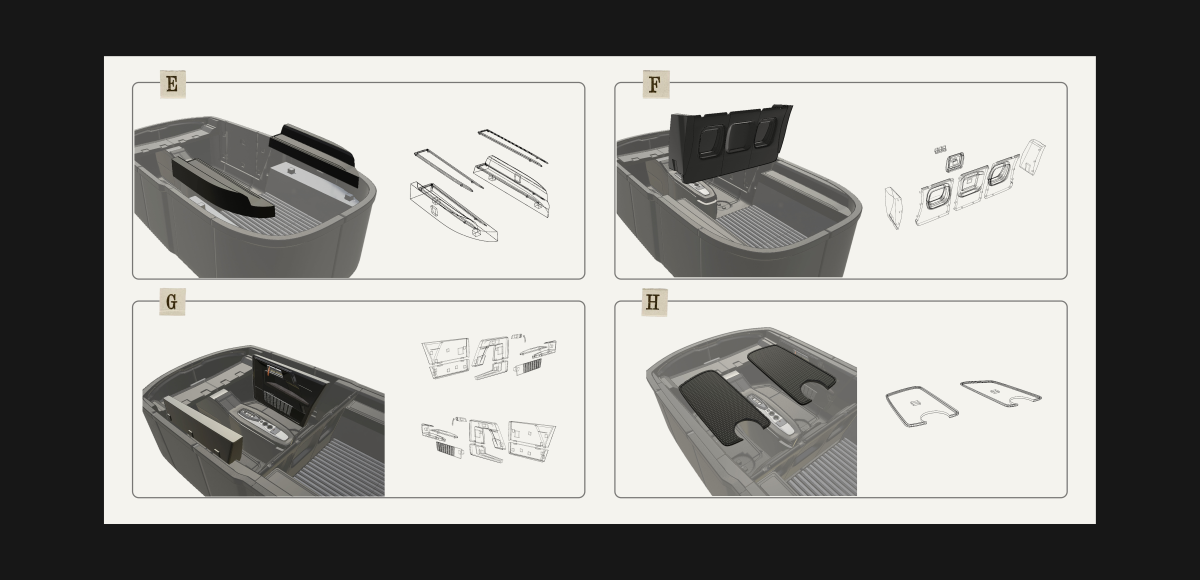 E

F

G

H