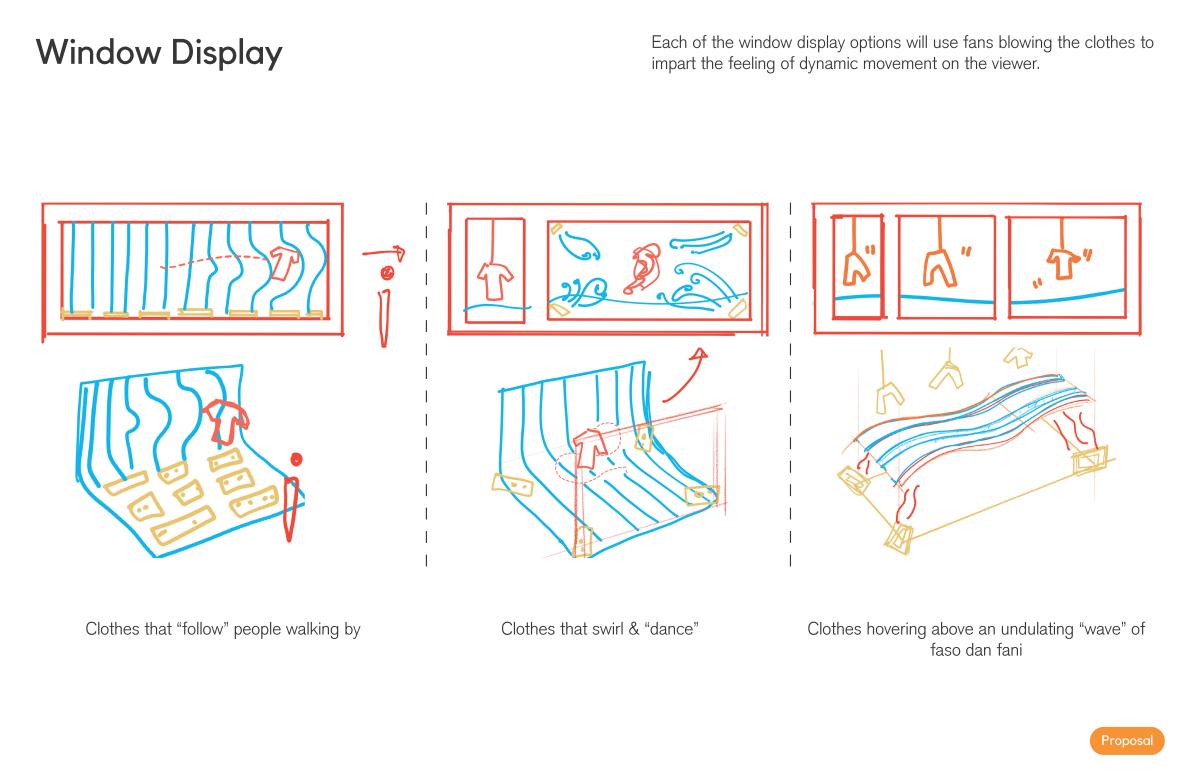 Window Display

Each of the window display options will use fans blowing the clothes to impart the feeling of dynamic movement on the viewer.

Clothes that “follow” people walking by

Clothes that swirl & “dance”

Clothes hovering above an undulating “wave” of faso dan fani

Proposal