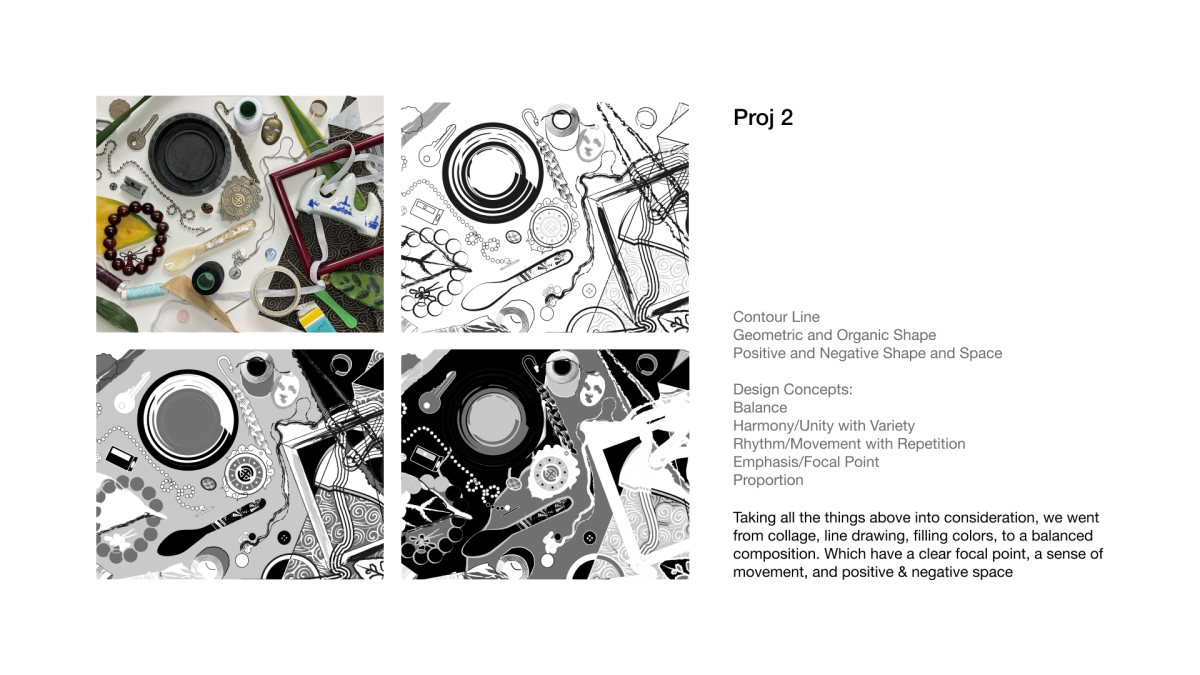 Proj 2

Contour Line
Geometric and Organic Shape
Positive and Negative Shape and Space

Design Concepts:
Balance
Harmony/Unity with Variety
Rhythm/Movement with Repetition
Emphasis/Focal Point
Proportion

Taking all the things above into consideration, we went from collage, line drawing, filling colors, to a balanced composition. Which have a clear focal point, a sense of movement, and positive & negative space