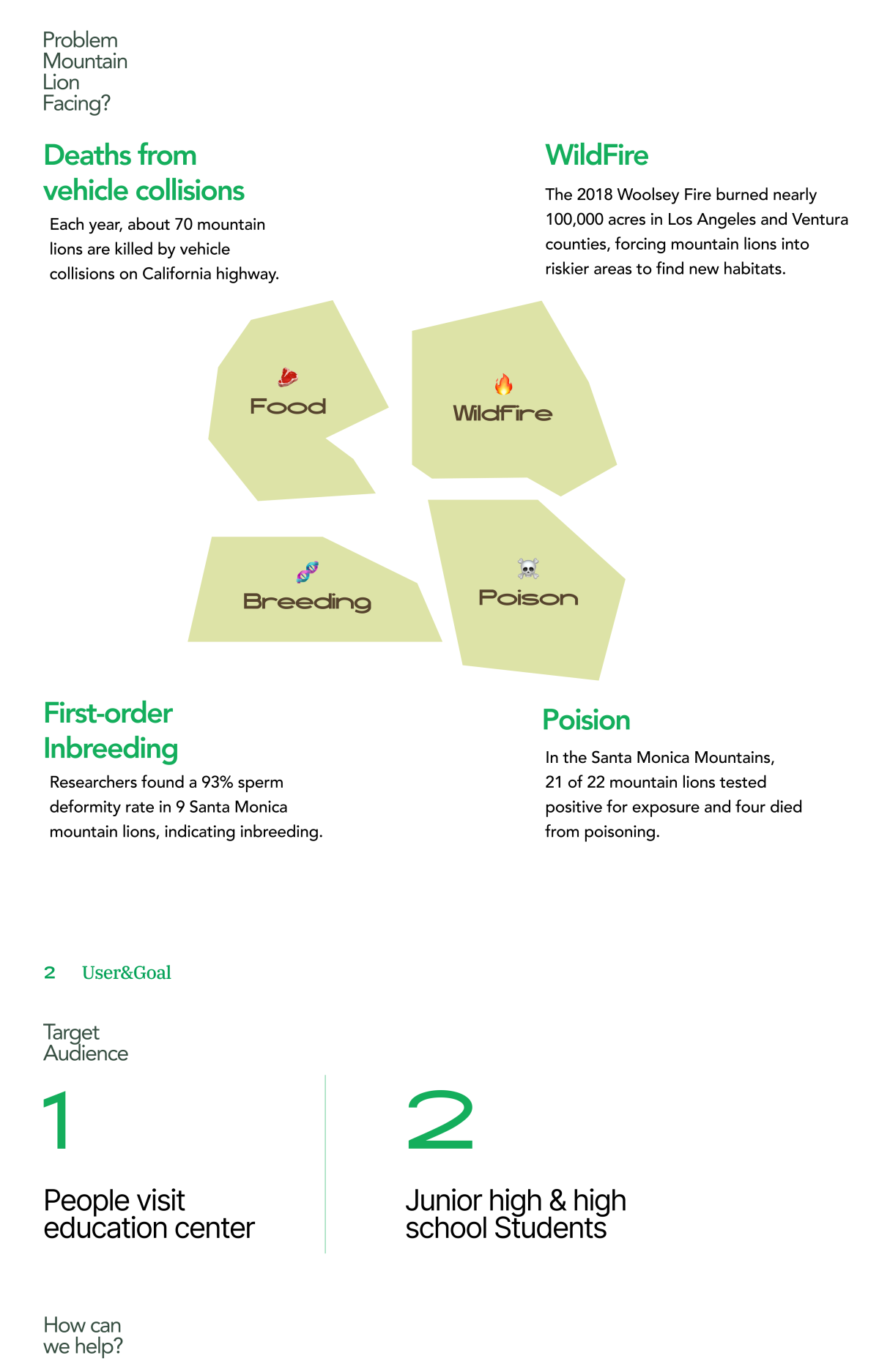 Problem Mountain Lion Facing?

Deaths from vehicle collisions

Each year, about 70 mountain lions are killed by vehicle collisions on California highway.

WildFire

The 2018 Woolsey Fire burned nearly 100,000 acres in Los Angeles and Ventura counties, forcing mountain lions into riskier areas to find new habitats.

Food

WildFire

Breeding

Poison

First-order Inbreeding

Researchers found a 93% sperm deformity rate in 9 Santa Monica mountain lions, indicating inbreeding.

Poision

In the Santa Monica Mountains, 21 of 22 mountain lions tested positive for exposure and four died from poisoning.

2 User&Goal

Target Audience

1

People visit education center

2

Junior high & high school Students

How can we help?