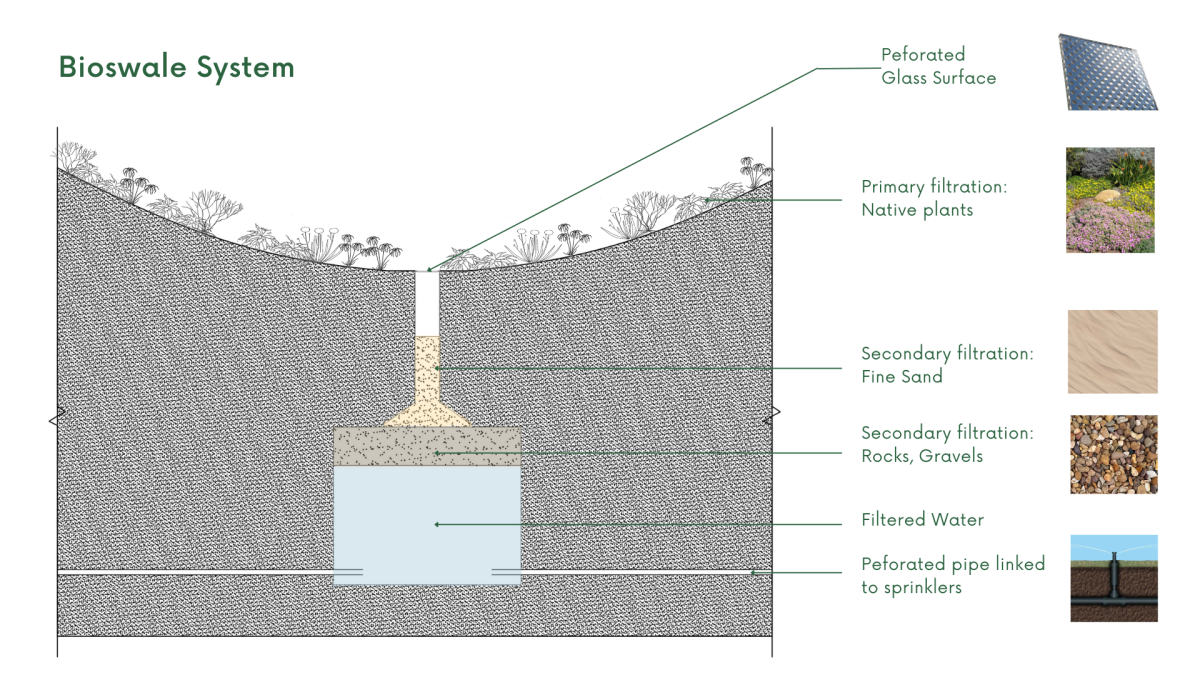 Bioswale System

Peforated Glass Surface

Primary filtration: Native plants

Secondary filtration: Fine Sand

Secondary filtration: Rocks, Gravels

Filtered Water

Peforated pipe linked to sprinklers