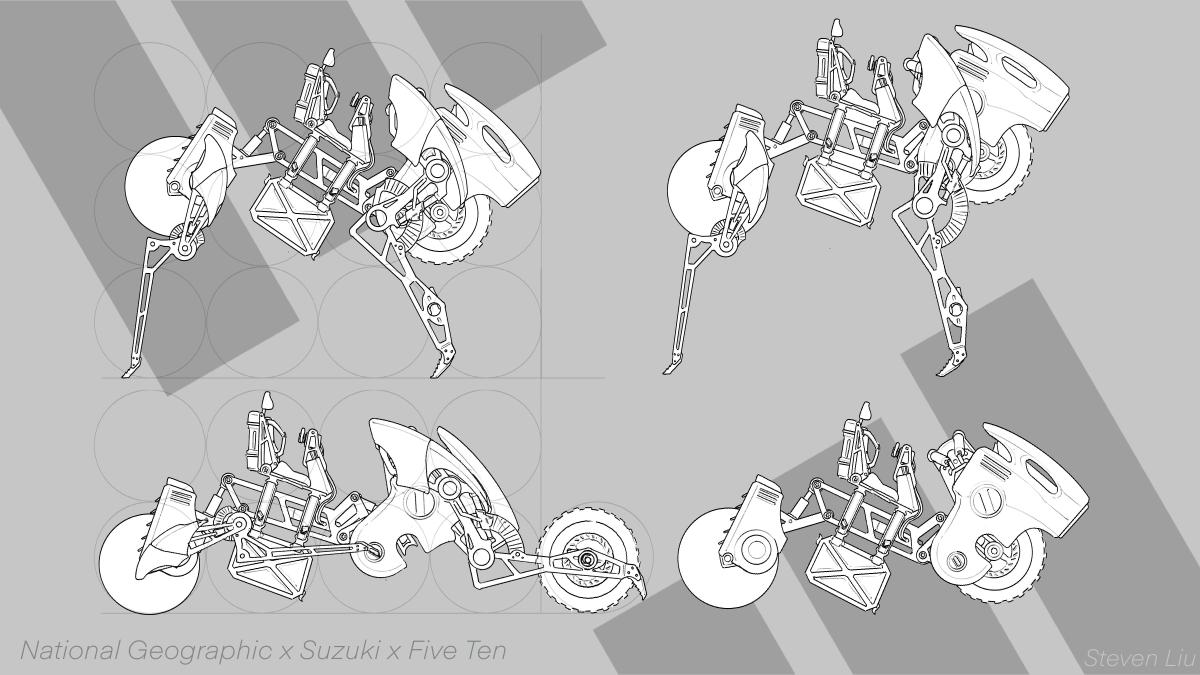 National Geographic x Suzuki x Five Ten

Steven Liu