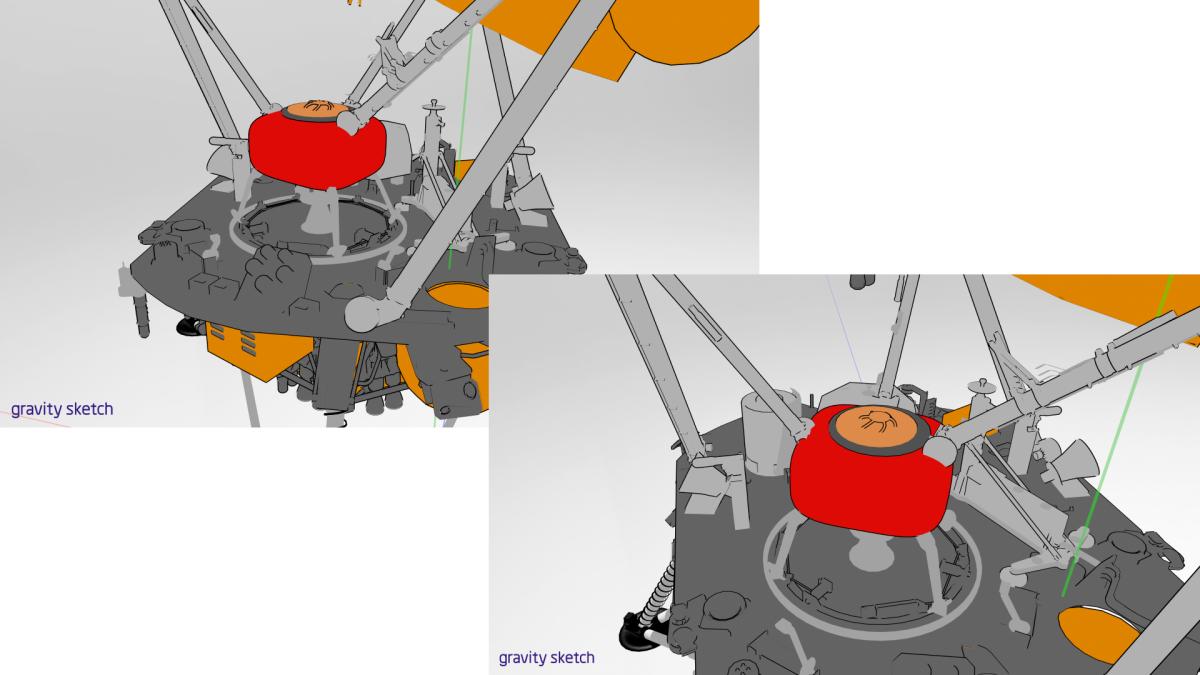 gravity sketch

gravity sketch