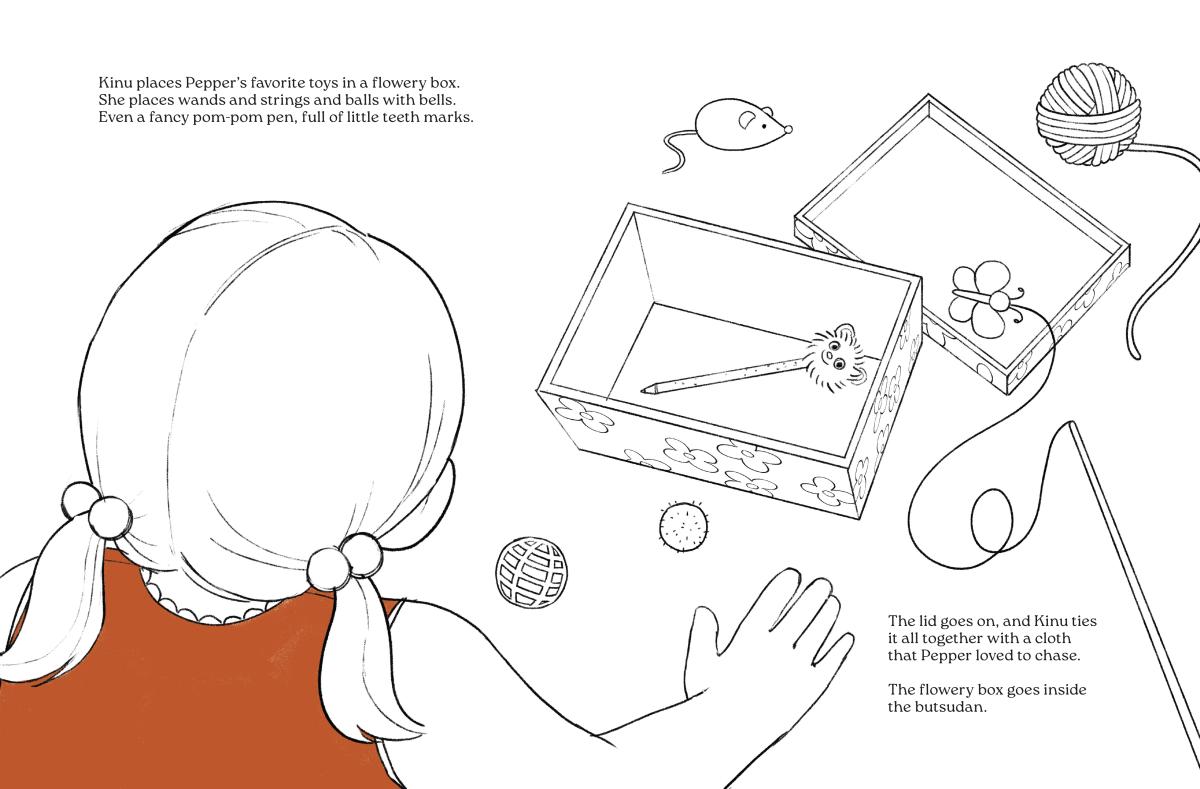 Kinu places Pepper's favorite toys in a flowery box. She places wands and strings and balls with bells. Even a fancy pom-pom pen, full of little teeth marks.

The lid goes on, and Kinu ties it all together with a cloth that Pepper loved to chase.

The flowery box goes inside the butsudan.