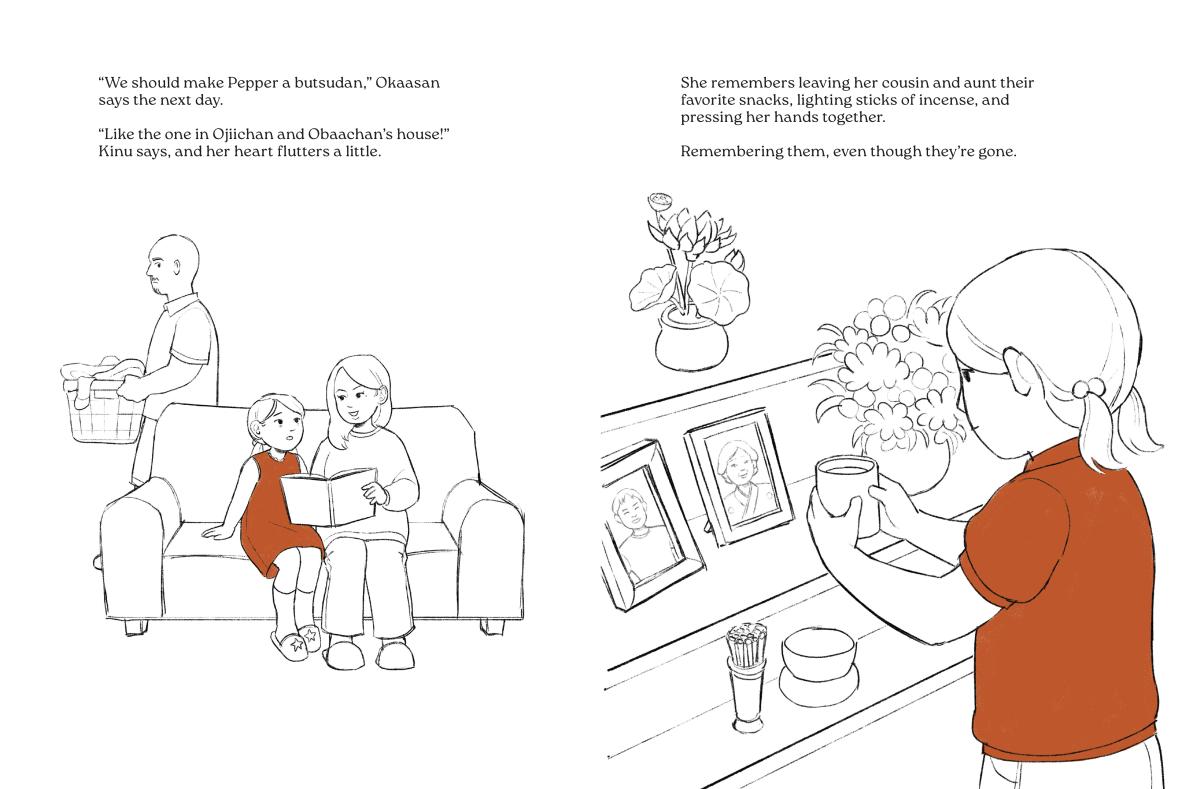 “We should make Pepper a butsudan,” Okaasan says the next day.

“Like the one in Ojiichan and Obaachan’s house!” Kinu says, and her heart flutters a little.

She remembers leaving her cousin and aunt their favorite snacks, lighting sticks of incense, and pressing her hands together.

Remembering them, even though they’re gone.