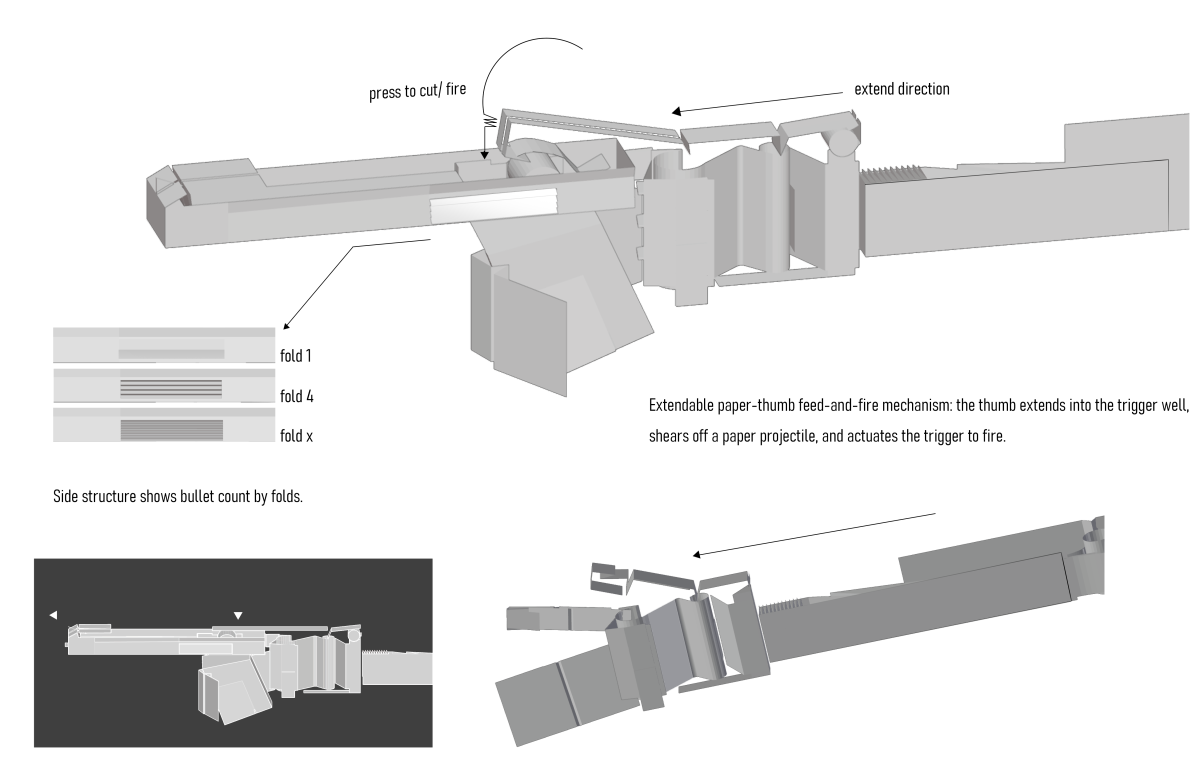 press to cut/ fire

extend direction

fold 1

fold 4

fold x

Extendable paper-thumb feed-and-fire mechanism: the thumb extends into the trigger well, shears off a paper projectile, and actuates the trigger to fire.

Side structure shows bullet count by folds.