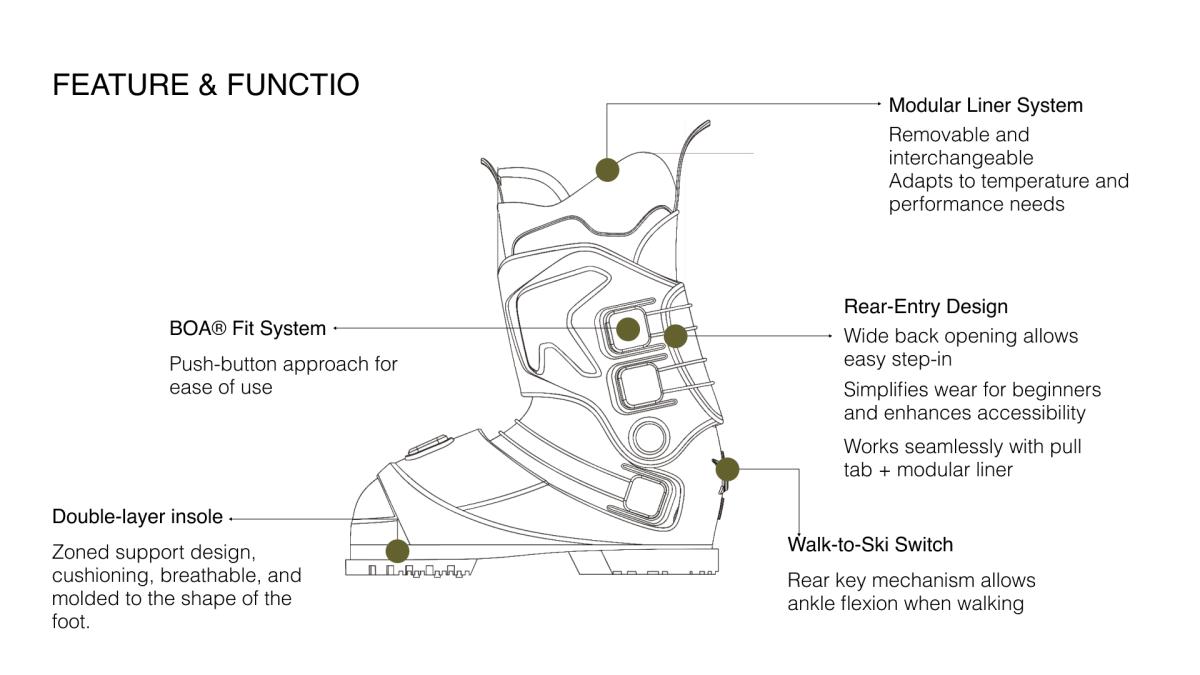 FEATURE & FUNCTIO

Modular Liner System

Removable and interchangeable
Adapts to temperature and performance needs

BOA® Fit System

Push-button approach for ease of use

Rear-Entry Design

Wide back opening allows easy step-in

Simplifies wear for beginners and enhances accessibility

Works seamlessly with pull tab + modular liner

Double-layer insole

Zoned support design, cushioning, breathable, and molded to the shape of the foot.

Walk-to-Ski Switch

Rear key mechanism allows ankle flexion when walking