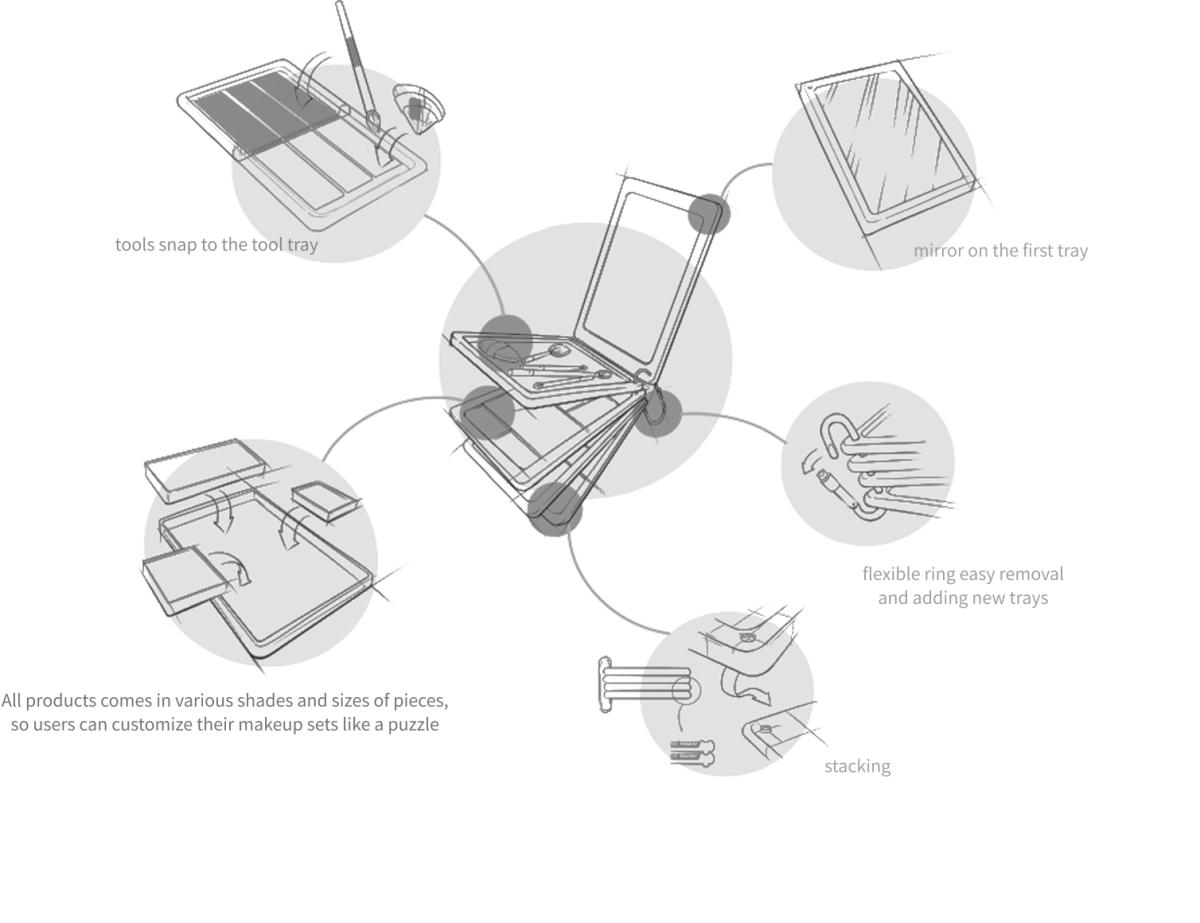 tools snap to the tool tray

mirror on the first tray

flexible ring easy removal and adding new trays

All products comes in various shades and sizes of pieces, so users can customize their makeup sets like a puzzle

stacking