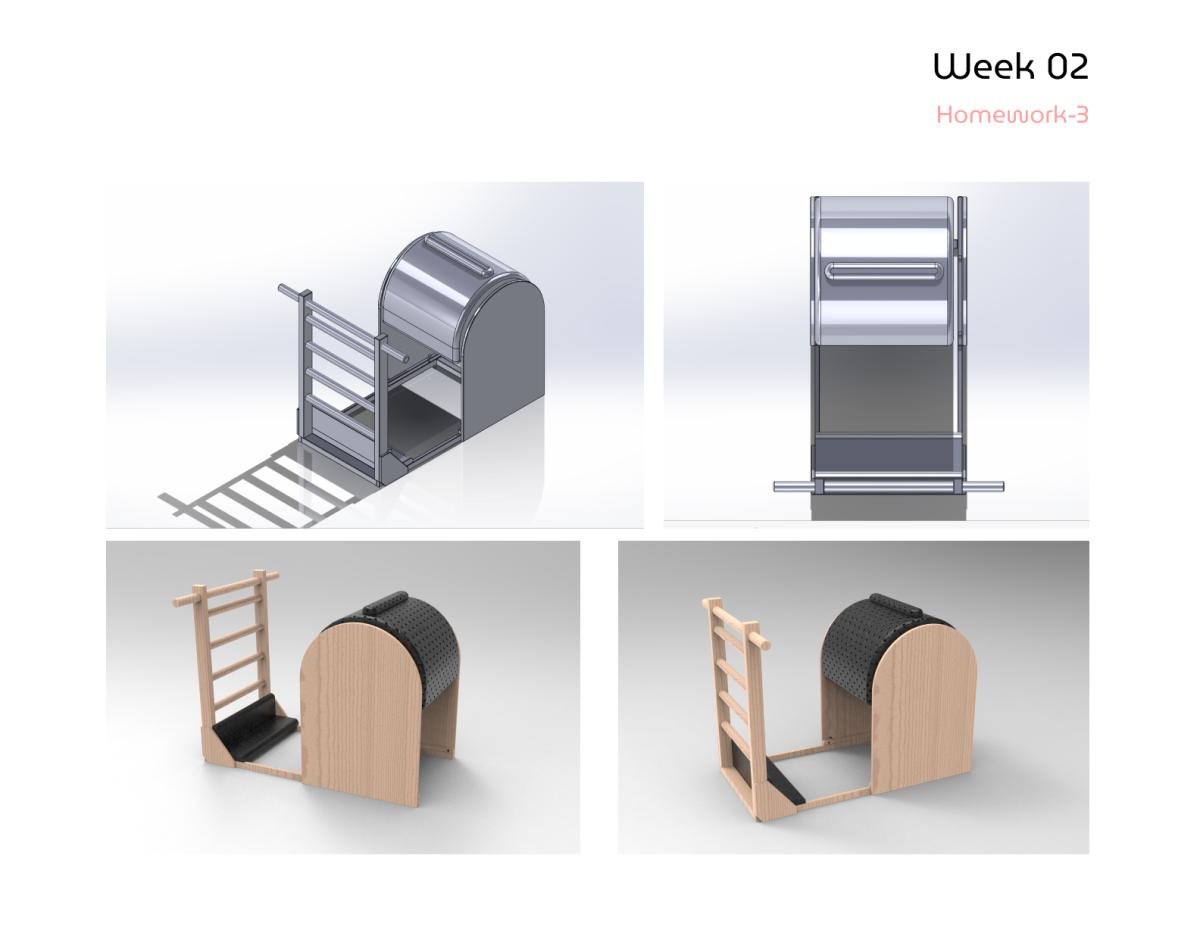 Week 02

Homework-3