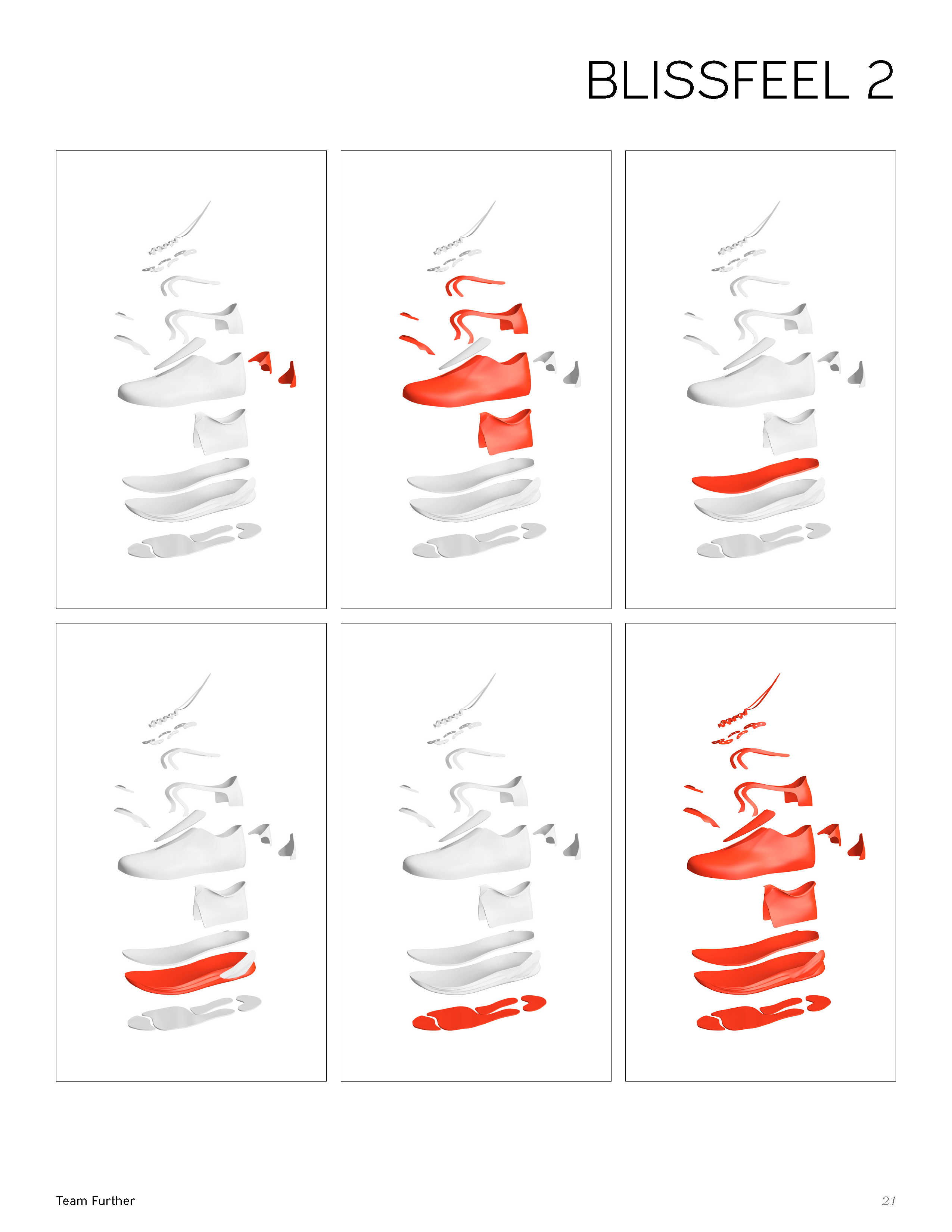 BLISSFEEL 2

Team Further

21