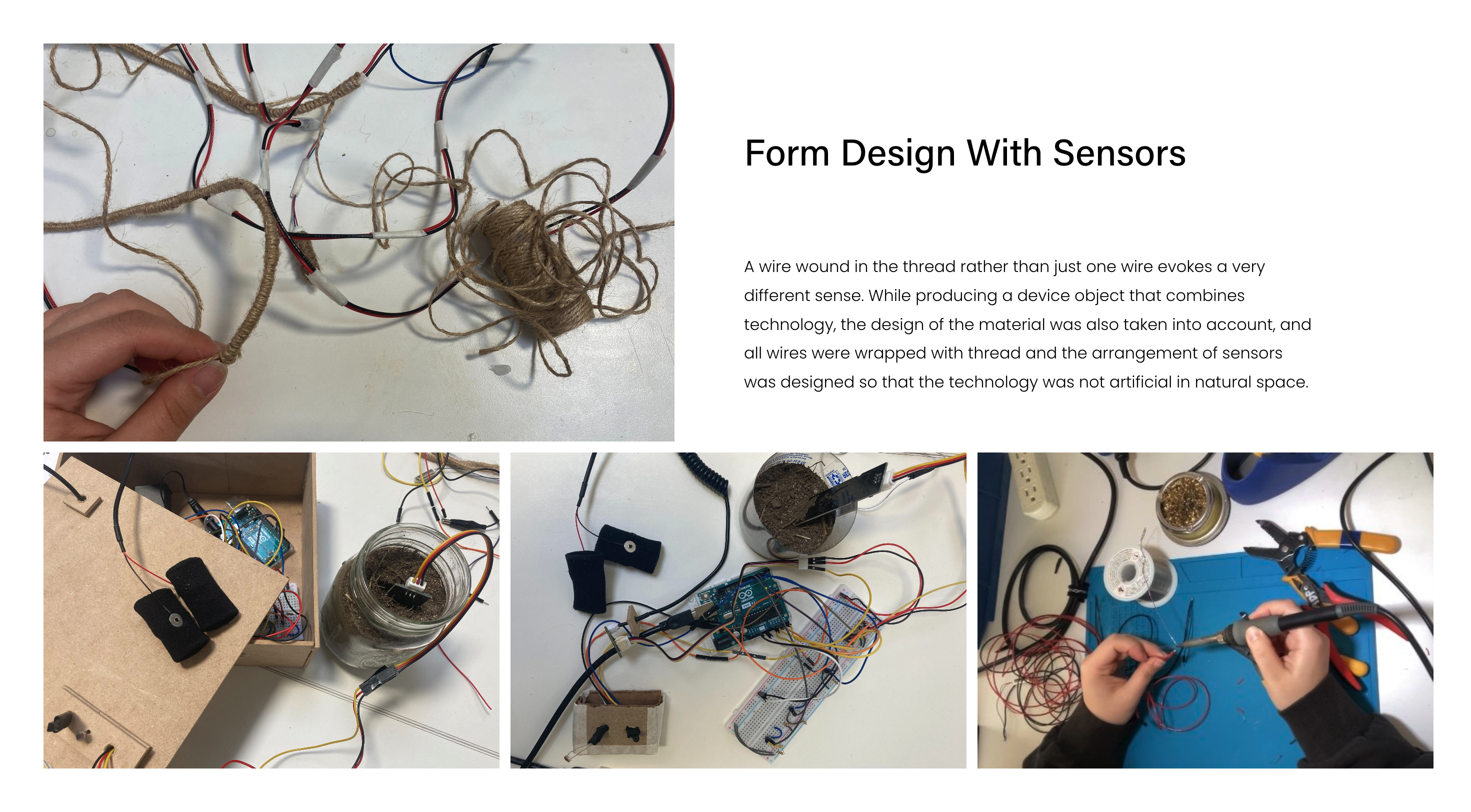 Form Design With Sensors

A wire wound in the thread rather than just one wire evokes a very different sense. While producing a device object that combines technology, the design of the material was also taken into account, and all wires were wrapped with thread and the arrangement of sensors was designed so that the technology was not artificial in natural space.