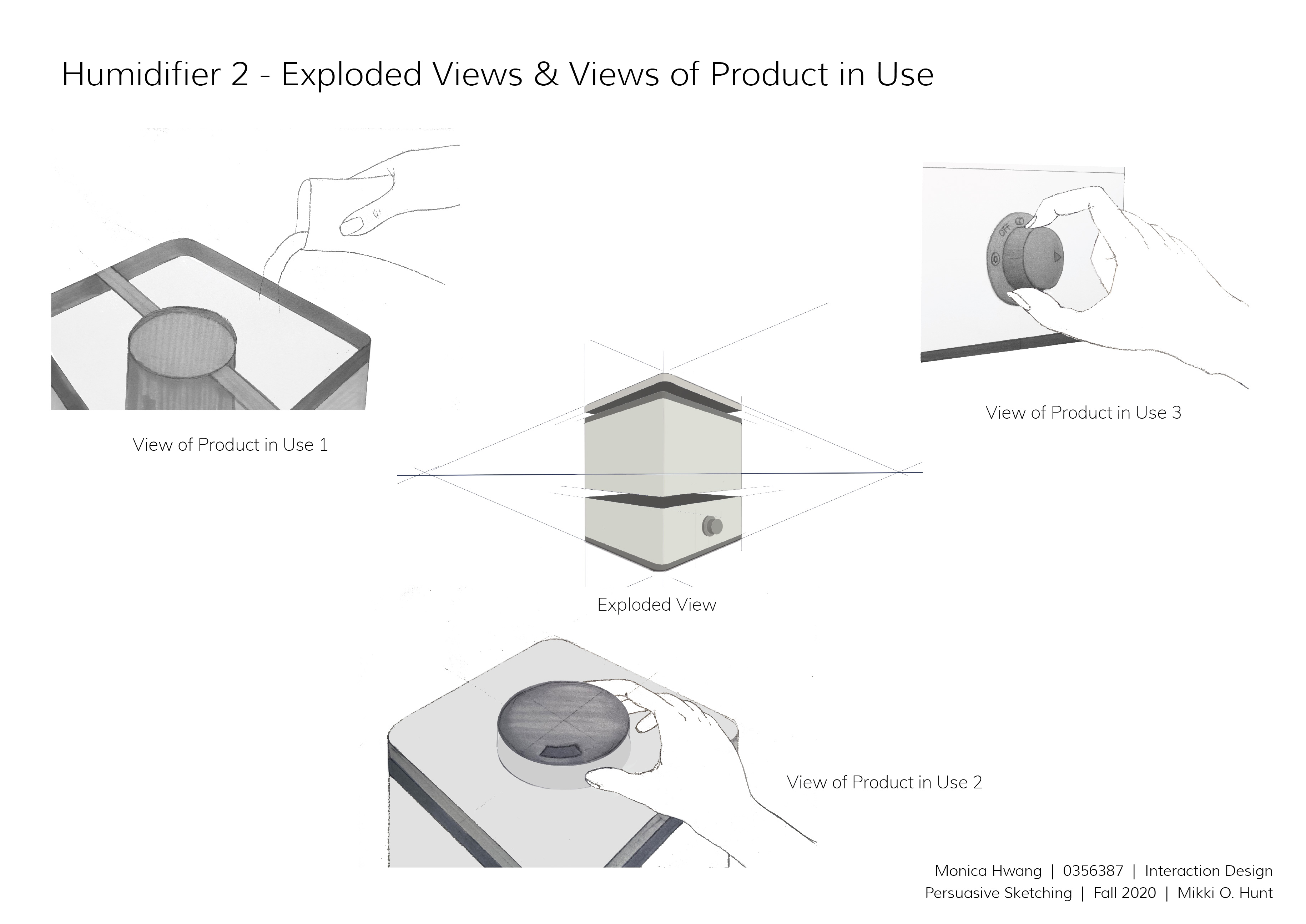 Humidifier 2 - Exploded Views & Views of Product in Use

View of Product in Use 1

OFF

View of Product in Use 3

Exploded View

View of Product in Use 2

Monica Hwang | 0356387 | Interaction Design
Persuasive Sketching | Fall 2020 | Mikki O. Hunt