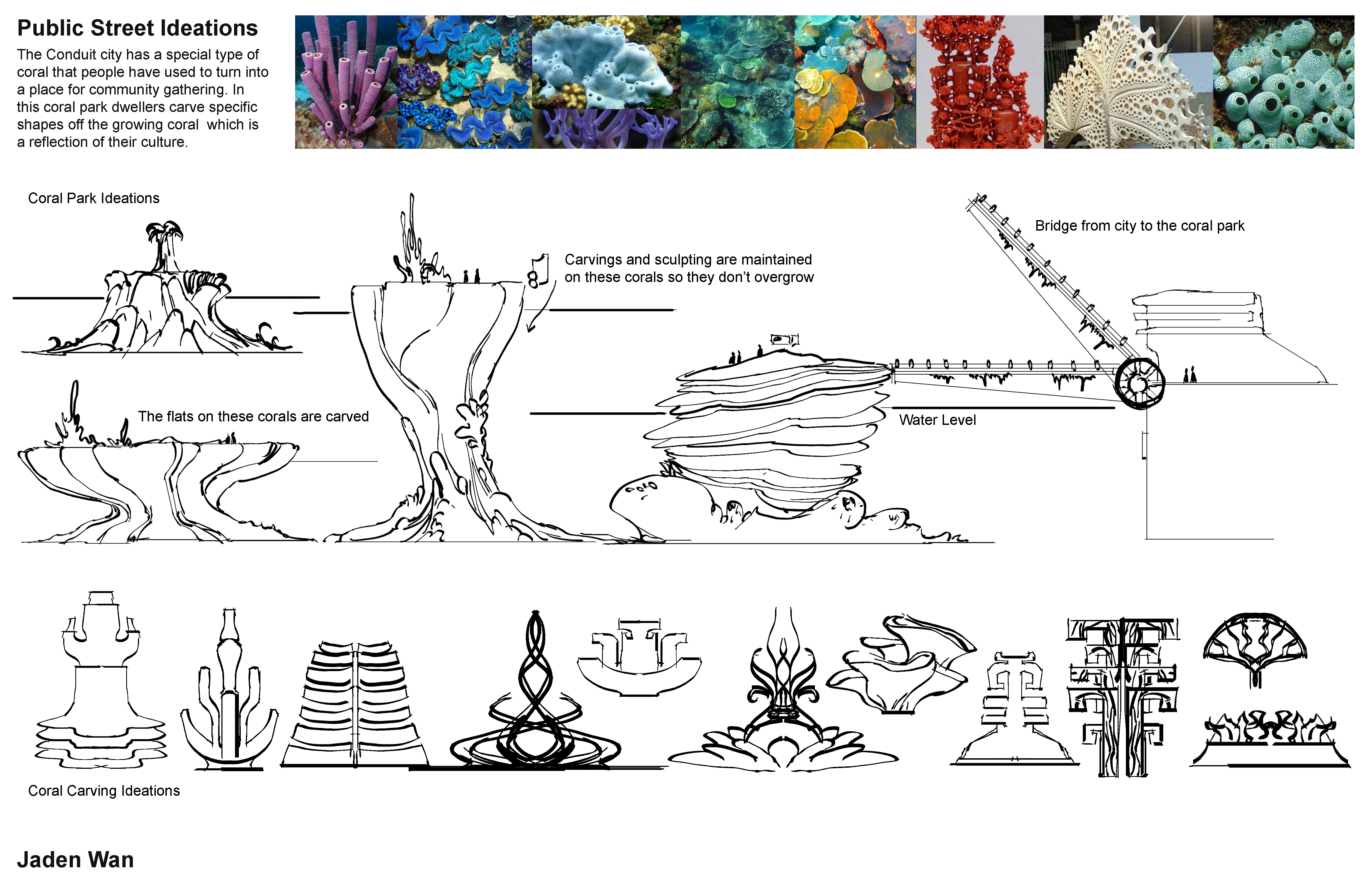 Public Street Ideations

The Conduit city has a special type of coral that people have used to turn into a place for community gathering. In this coral park dwellers carve specific shapes off the growing coral which is a reflection of their culture.

Coral Park Ideations

Carvings and sculpting are maintained on these corals so they don't overgrow

Bridge from city to the coral park

The flats on these corals are carved

Water Level

Coral Carving Ideations

Jaden Wan