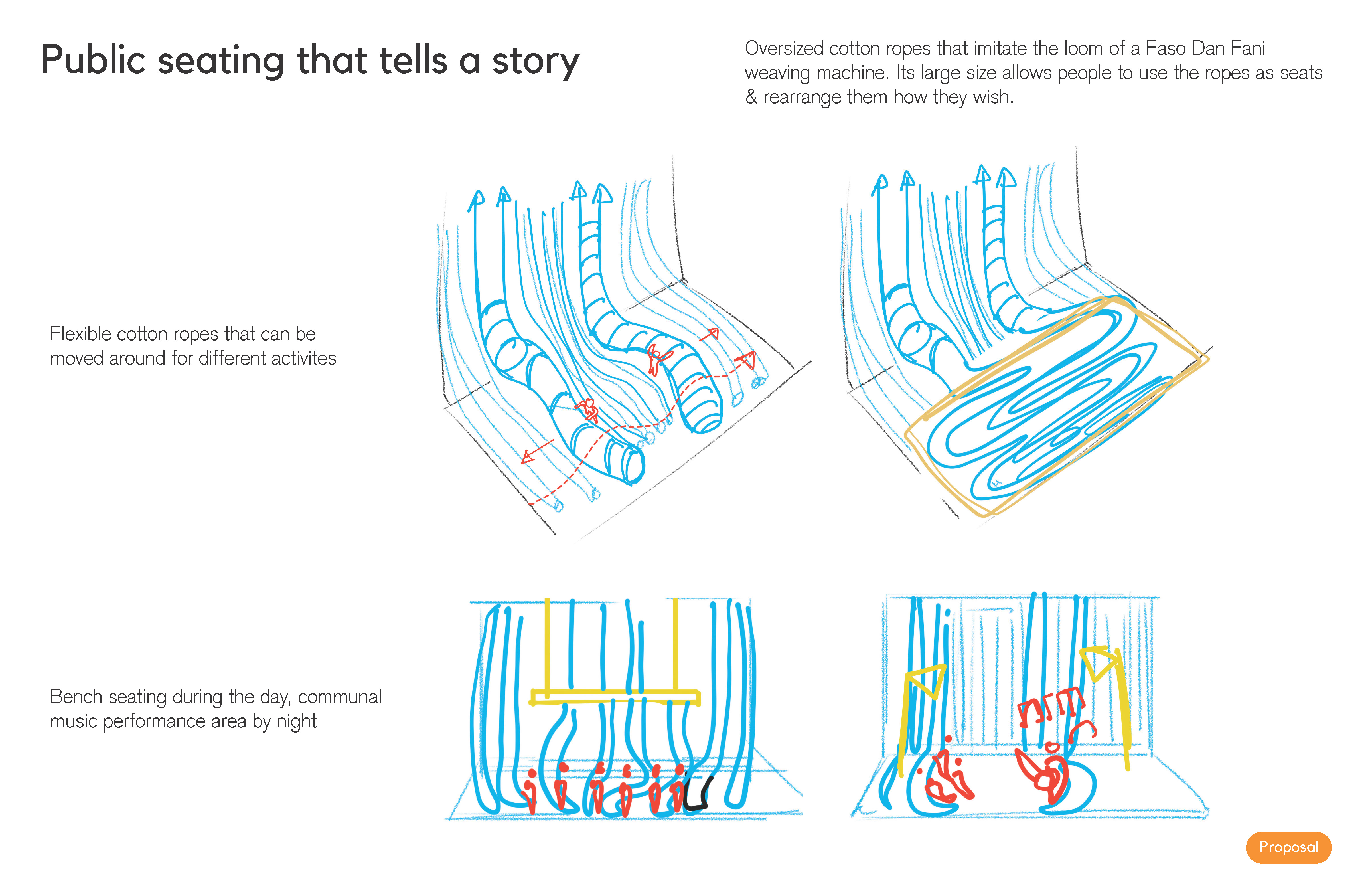 Public seating that tells a story

Oversized cotton ropes that imitate the loom of a Faso Dan Fani weaving machine. Its large size allows people to use the ropes as seats & rearrange them how they wish.

Flexible cotton ropes that can be moved around for different activites

Bench seating during the day, communal music performance area by night

Proposal