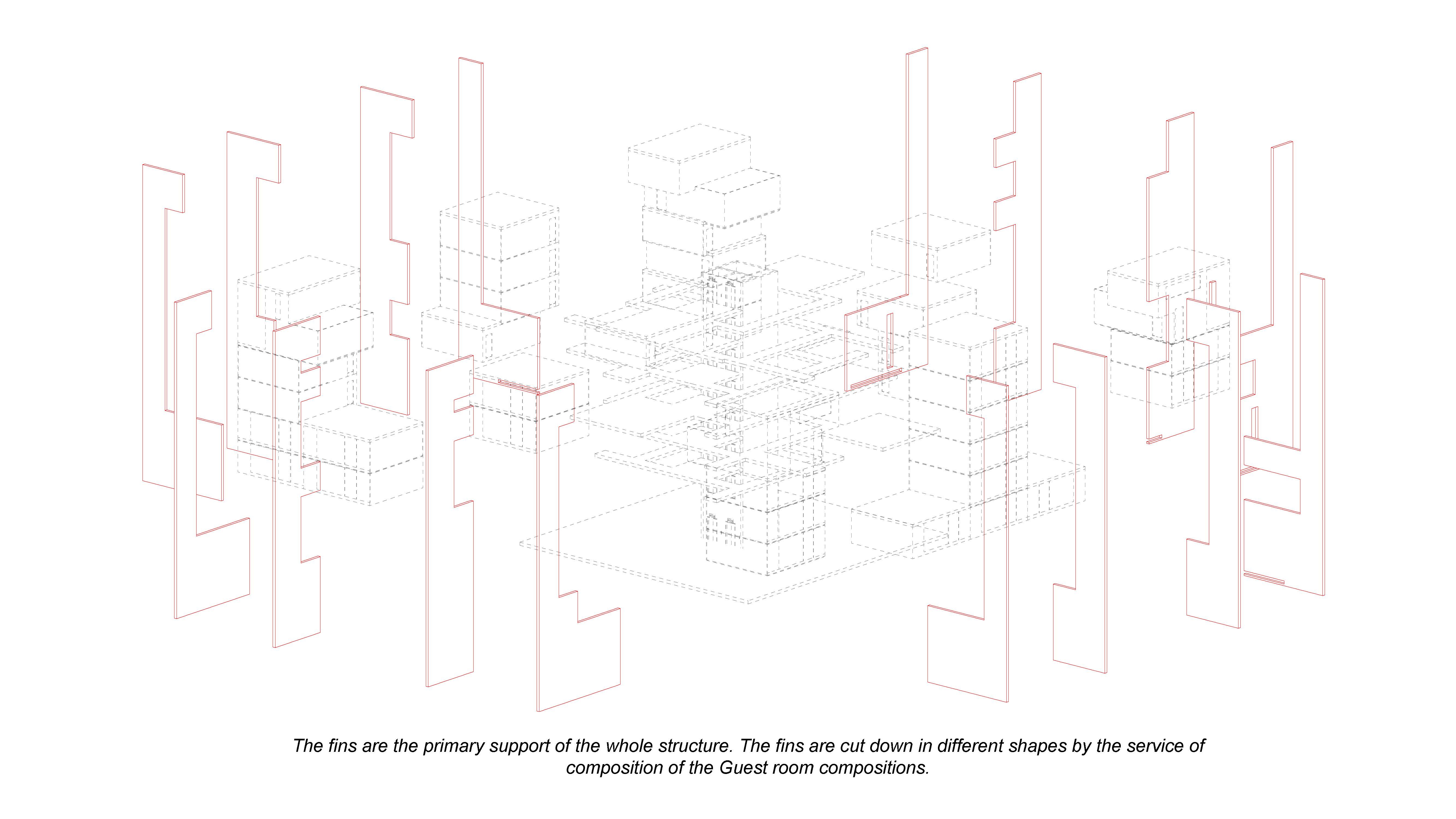 The fins are the primary support of the whole structure. The fins are cut down in different shapes by the service of composition of the Guest room compositions.