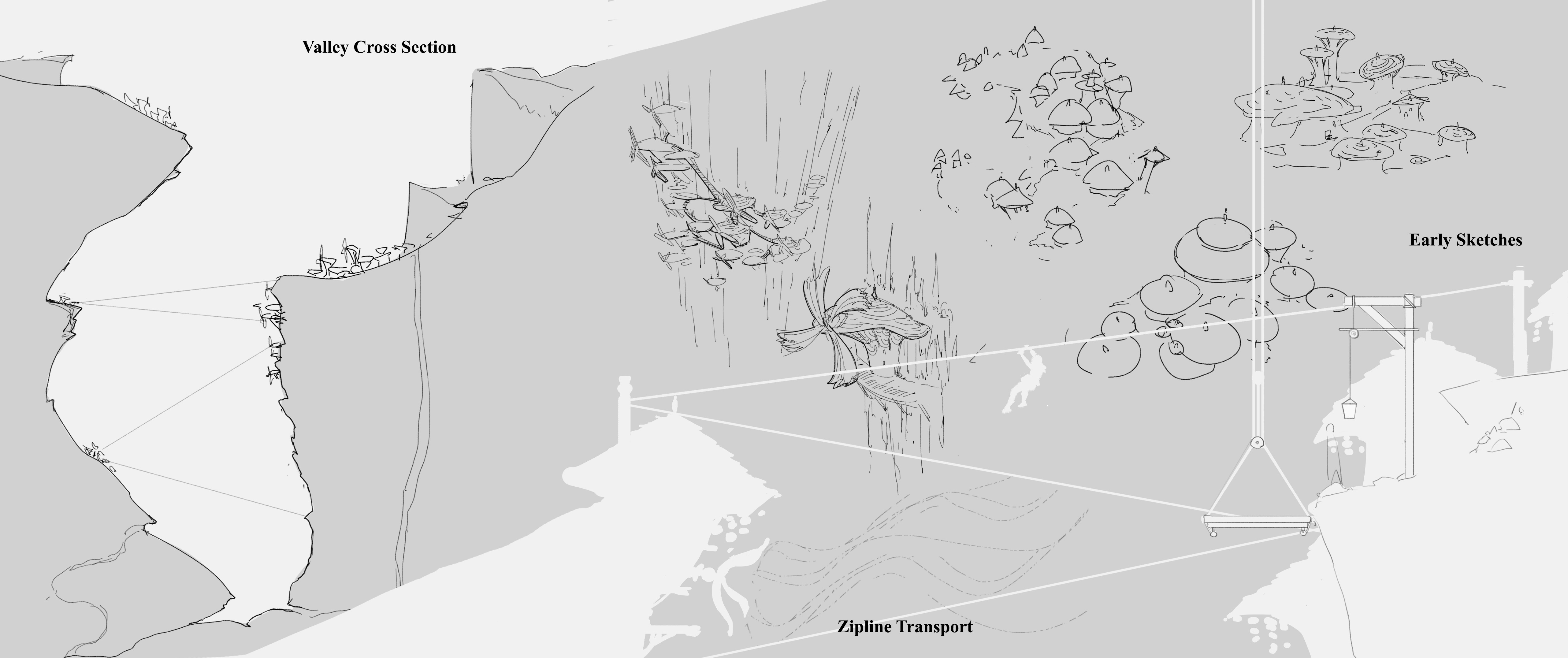 Valley Cross Section

Early Sketches

Zipline Transport