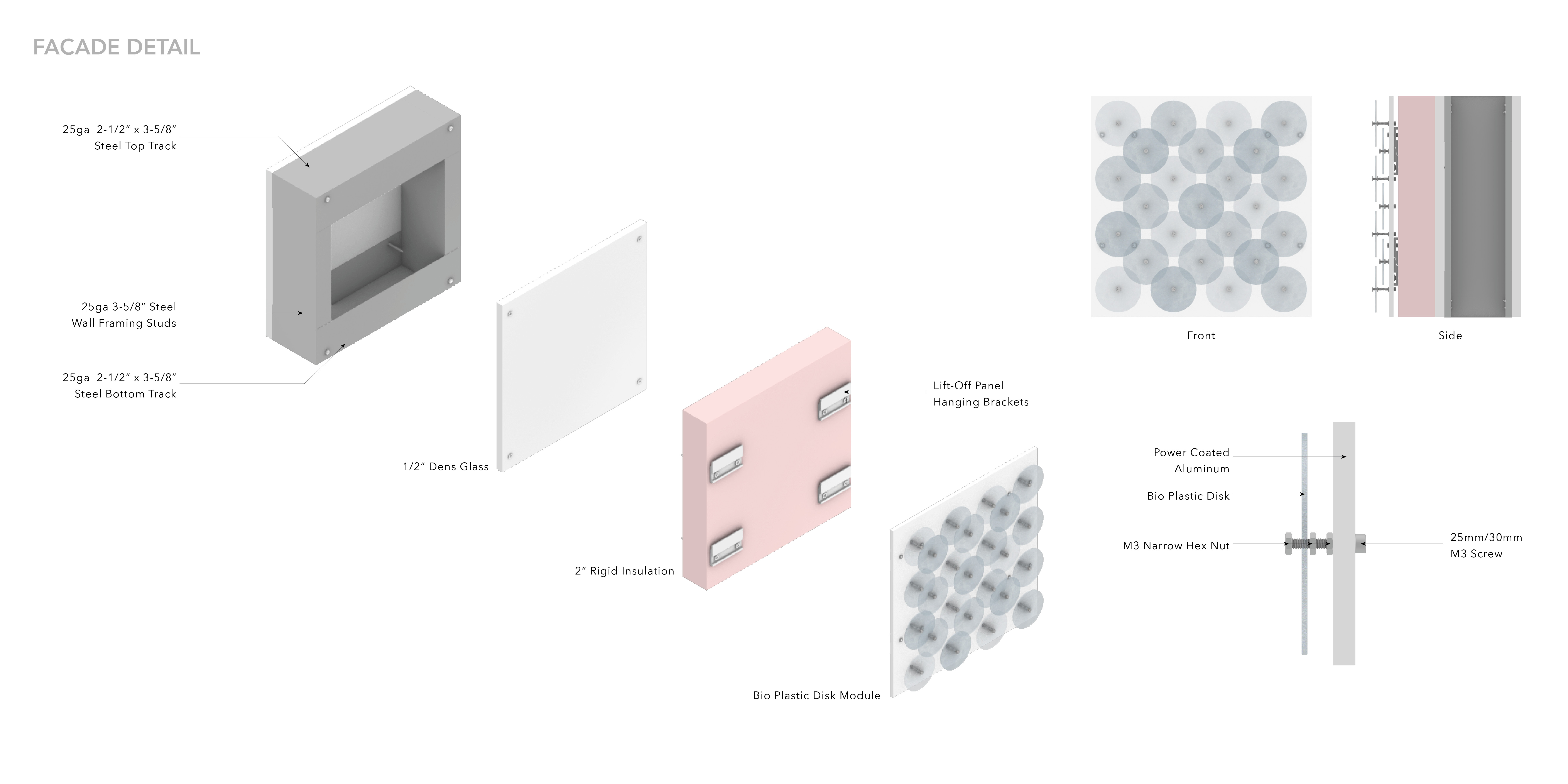 FACADE DETAIL

25ga 2-1/2" x 3-5/8" Steel Top Track

25ga 3-5/8" Steel Wall Framing Studs

25ga 2-1/2" x 3-5/8" Steel Bottom Track

1/2" Dens Glass

2" Rigid Insulation

Lift-Off Panel Hanging Brackets

Bio Plastic Disk Module

Front

Side

Power Coated Aluminum

Bio Plastic Disk

M3 Narrow Hex Nut

25mm/30mm M3 Screw