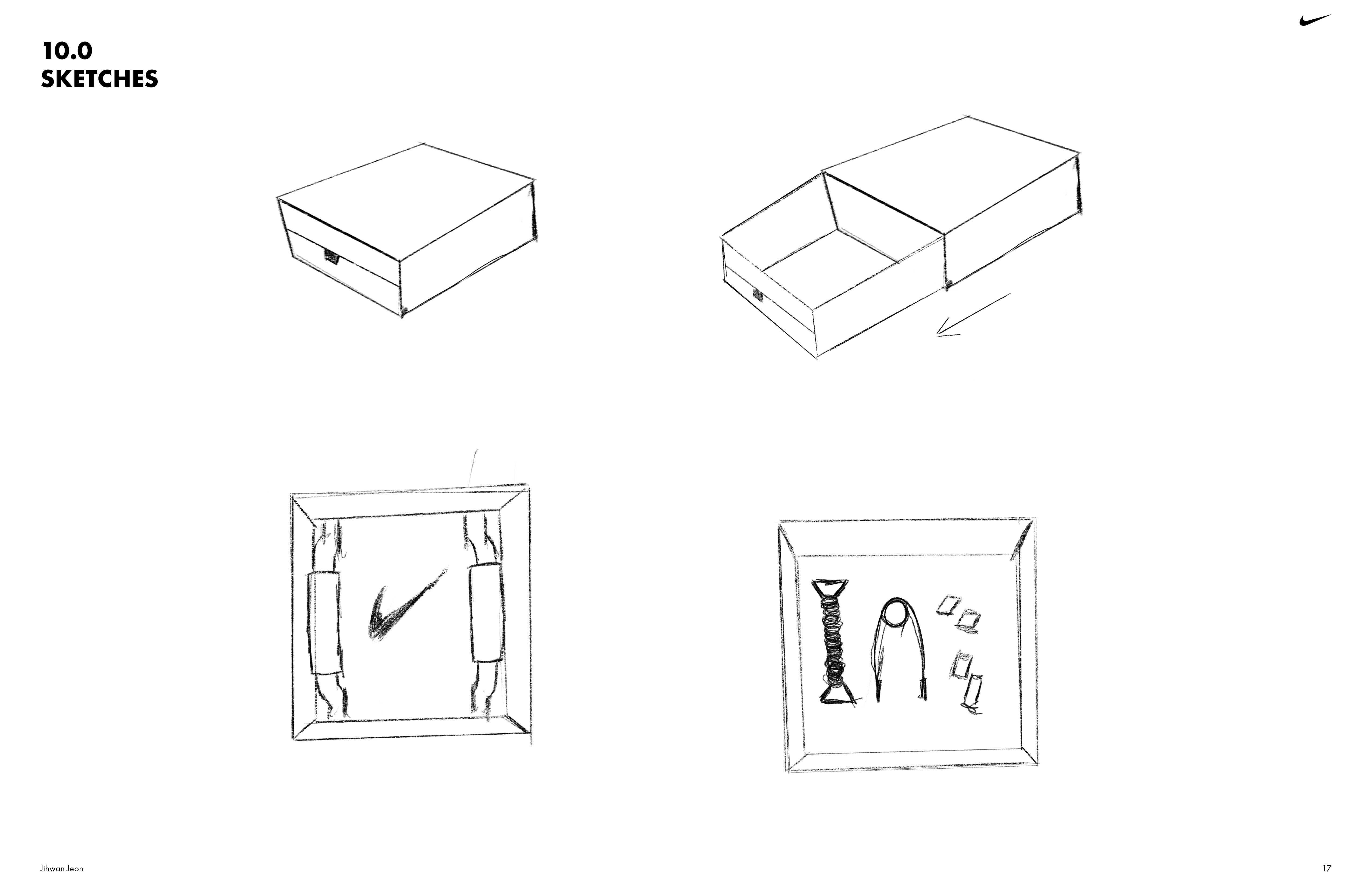 10.0
SKETCHES

Jihwan Jeon

17