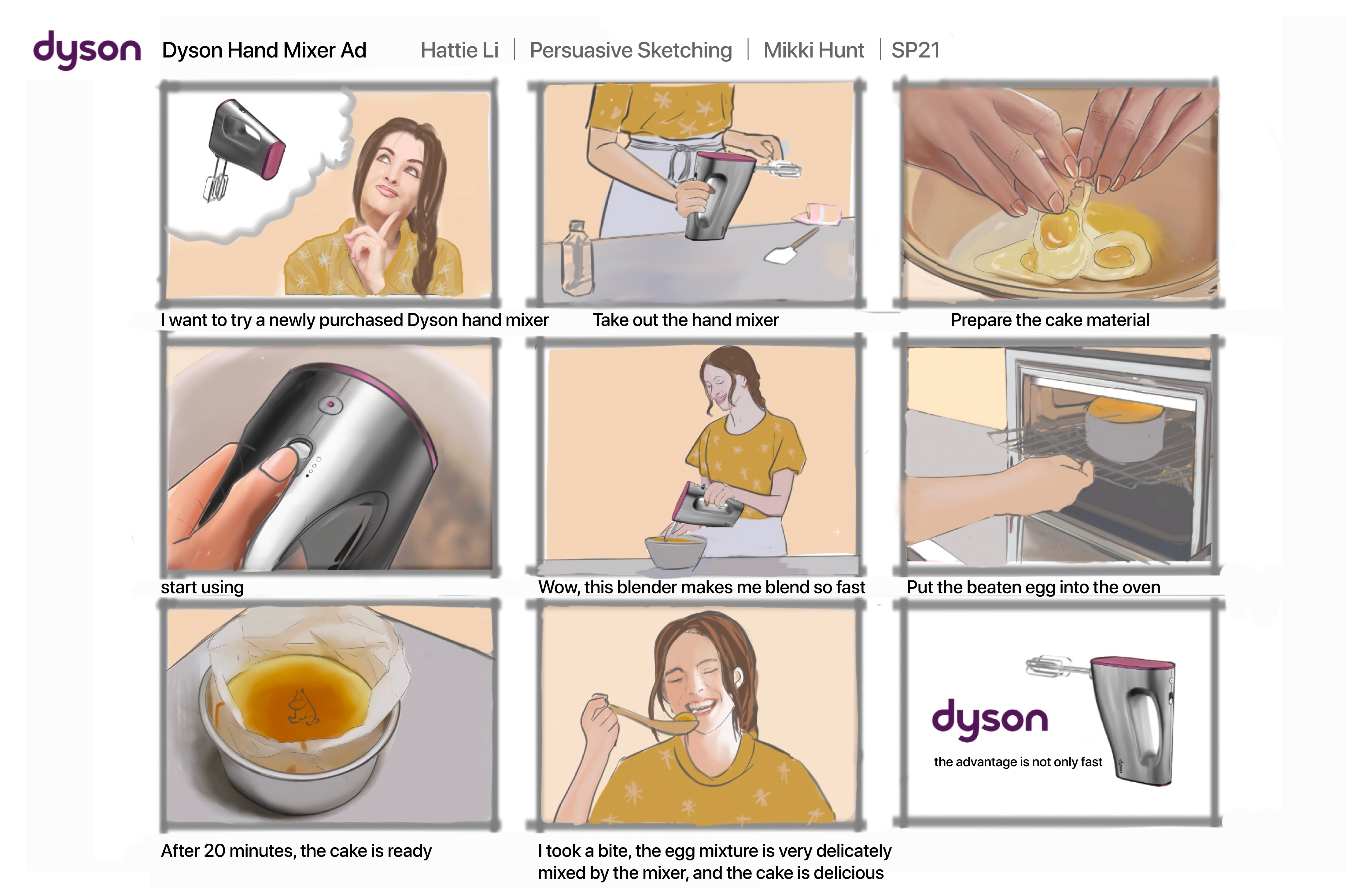 dyson Dyson Hand Mixer Ad Hattie Li | Persuasive Sketching | Mikki Hunt | SP21

I want to try a newly purchased Dyson hand mixer

Take out the hand mixer

Prepare the cake material

start using

Wow, this blender makes me blend so fast

Put the beaten egg into the oven

After 20 minutes, the cake is ready

I took a bite, the egg mixture is very delicately mixed by the mixer, and the cake is delicious

dyson

the advantage is not only fast