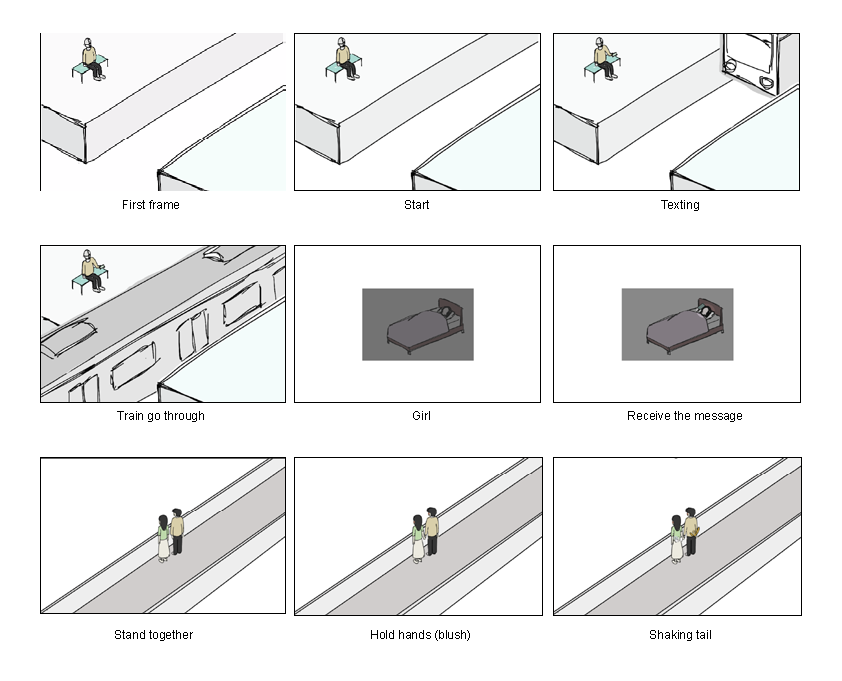 First frame

Start

Texting

Train go through

Girl

Receive the message

Stand together

Hold hands (blush)

Shaking tail