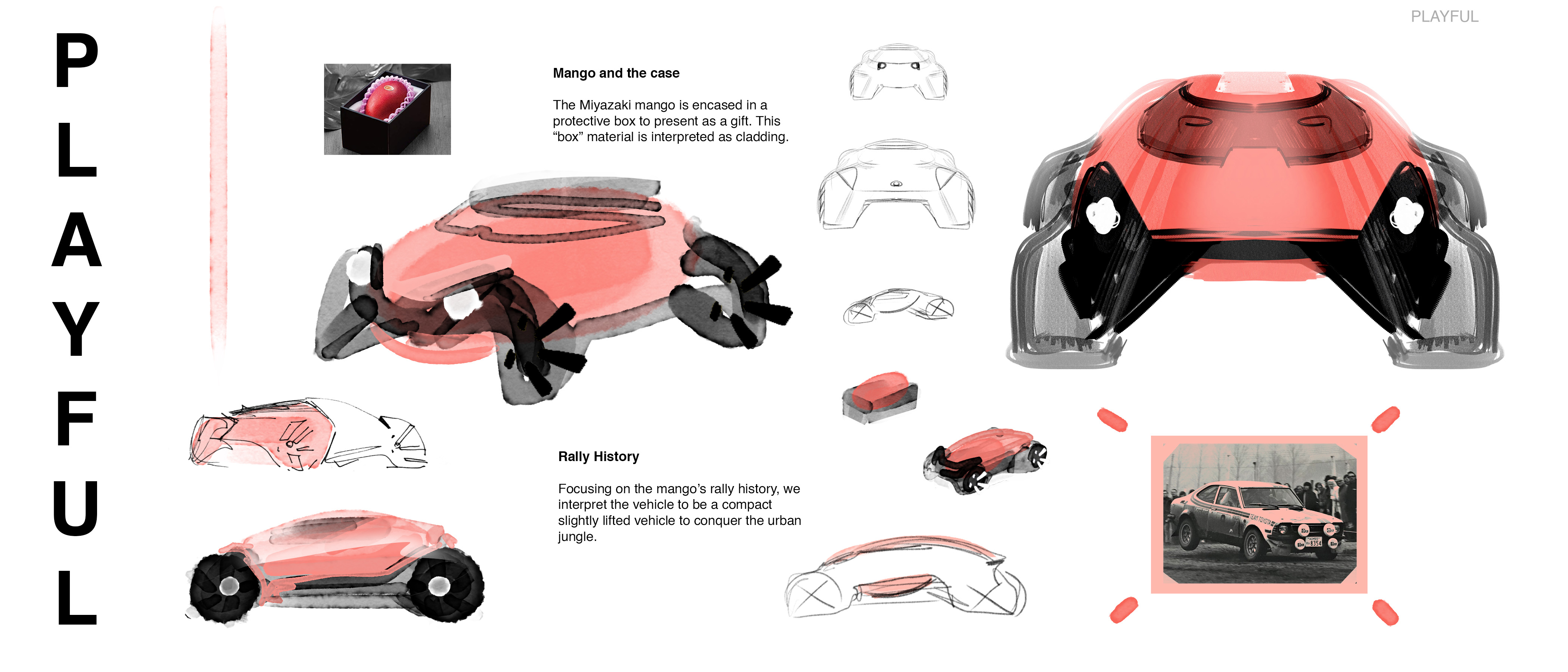 PLAYFUL

P
L
A
Y
F
U
L

Mango and the case

The Miyazaki mango is encased in a protective box to present as a gift. This “box” material is interpreted as cladding.

Rally History

Focusing on the mango’s rally history, we interpret the vehicle to be a compact slightly lifted vehicle to conquer the urban jungle.