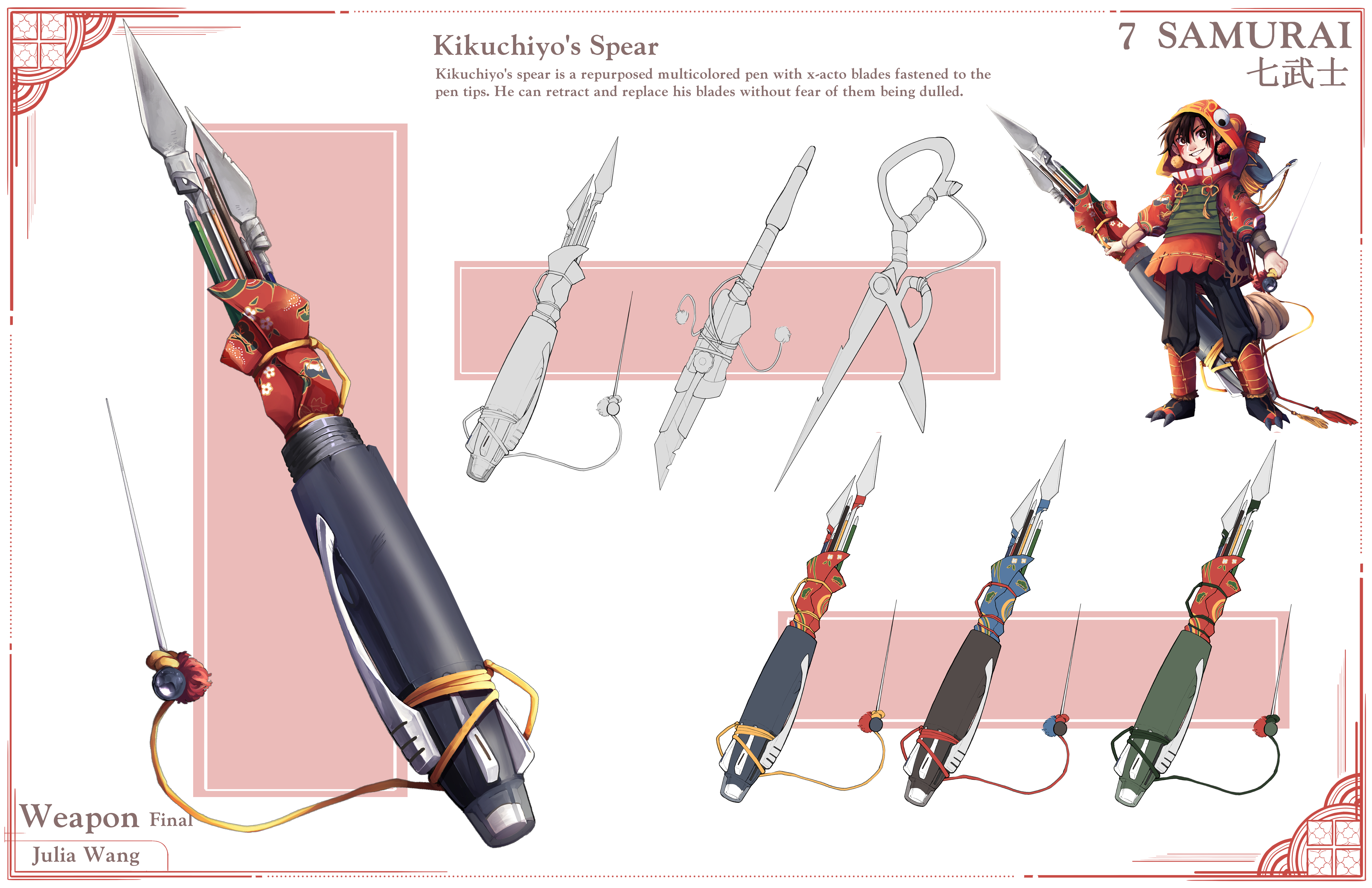 Kikuchiyo's Spear

Kikuchiyo's spear is a repurposed multicolored pen with x-acto blades fastened to the pen tips. He can retract and replace his blades without fear of them being dulled.

7 SAMURAI
七武士

Weapon Final
Julia Wang