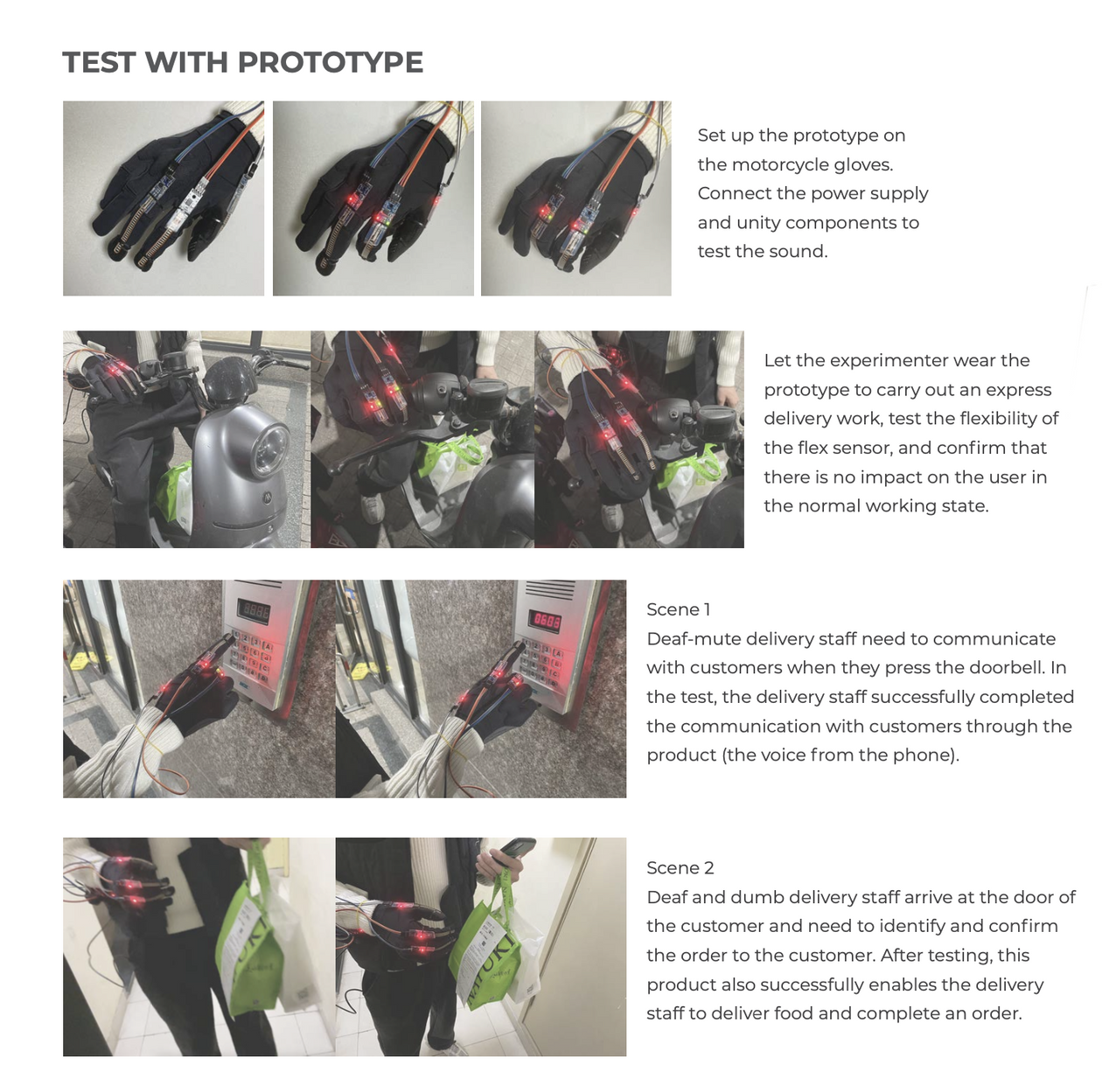 TEST WITH PROTOTYPE

Set up the prototype on the motorcycle gloves. Connect the power supply and unity components to test the sound.

Let the experimenter wear the prototype to carry out an express delivery work, test the flexibility of the flex sensor, and confirm that there is no impact on the user in the normal working state.

Scene 1
Deaf-mute delivery staff need to communicate with customers when they press the doorbell. In the test, the delivery staff successfully completed the communication with customers through the product (the voice from the phone).

Scene 2
Deaf and dumb delivery staff arrive at the door of the customer and need to identify and confirm the order to the customer. After testing, this product also successfully enables the delivery staff to deliver food and complete an order.