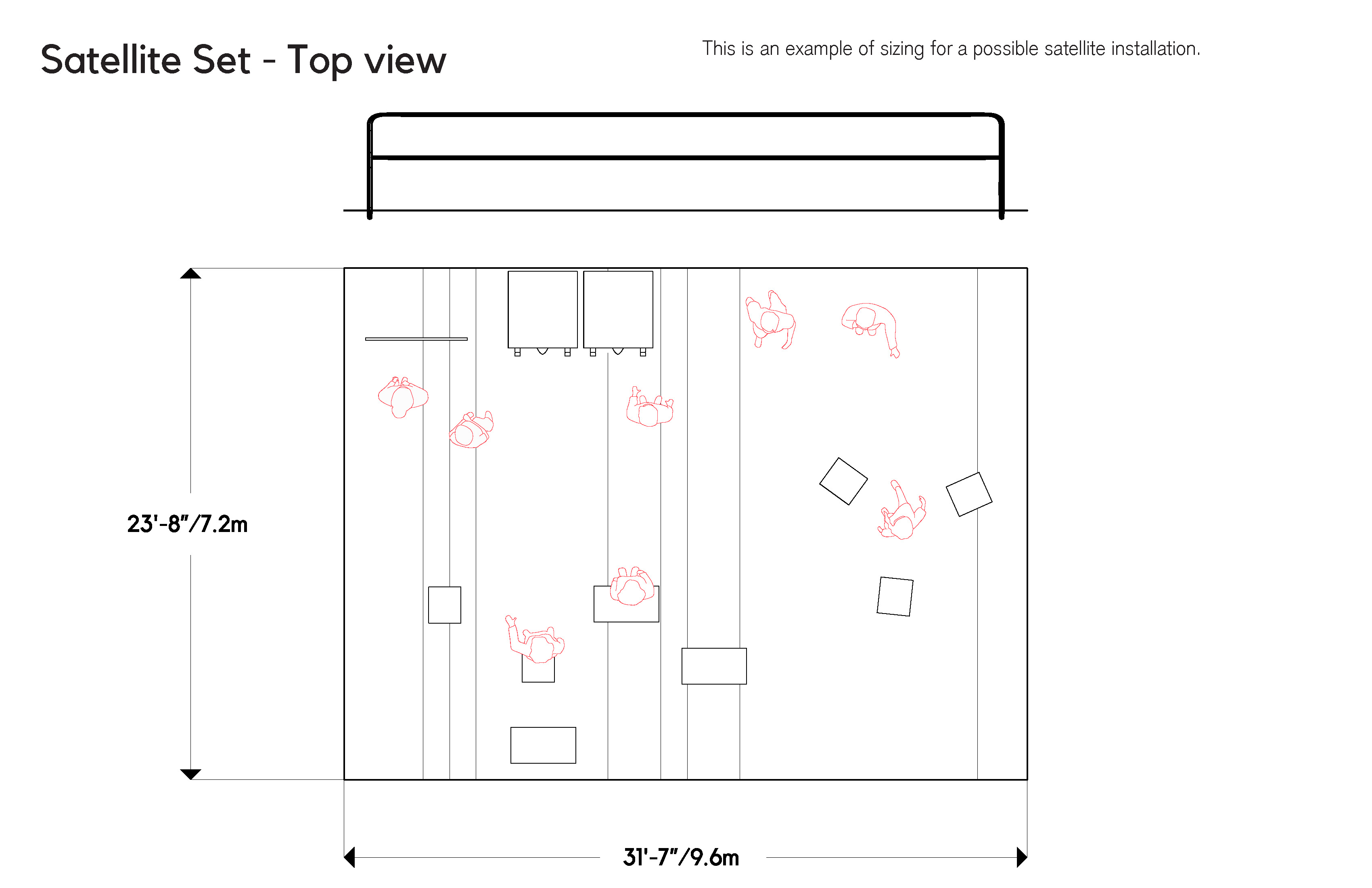 Satellite Set - Top view

This is an example of sizing for a possible satellite installation.

23'-8"/7.2m

31'-7"/9.6m