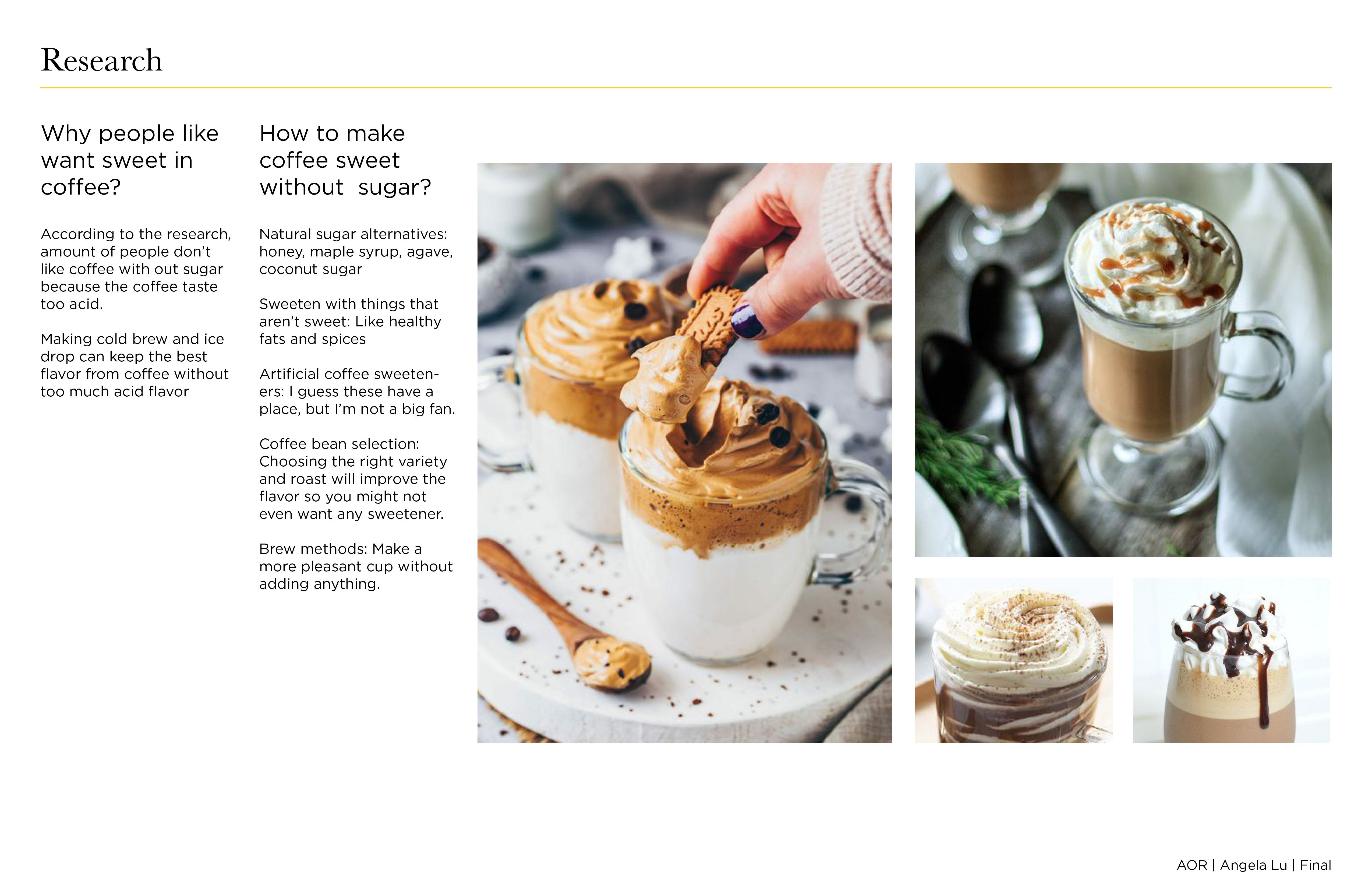 Research

Why people like want sweet in coffee?

According to the research, amount of people don't like coffee with out sugar because the coffee taste too acid.

Making cold brew and ice drop can keep the best flavor from coffee without too much acid flavor

How to make coffee sweet without sugar?

Natural sugar alternatives: honey, maple syrup, agave, coconut sugar

Sweeten with things that aren't sweet: Like healthy fats and spices

Artificial coffee sweeteners: I guess these have a place, but I'm not a big fan.

Coffee bean selection: Choosing the right variety and roast will improve the flavor so you might not even want any sweetener.

Brew methods: Make a more pleasant cup without adding anything.

AOR | Angela Lu | Final