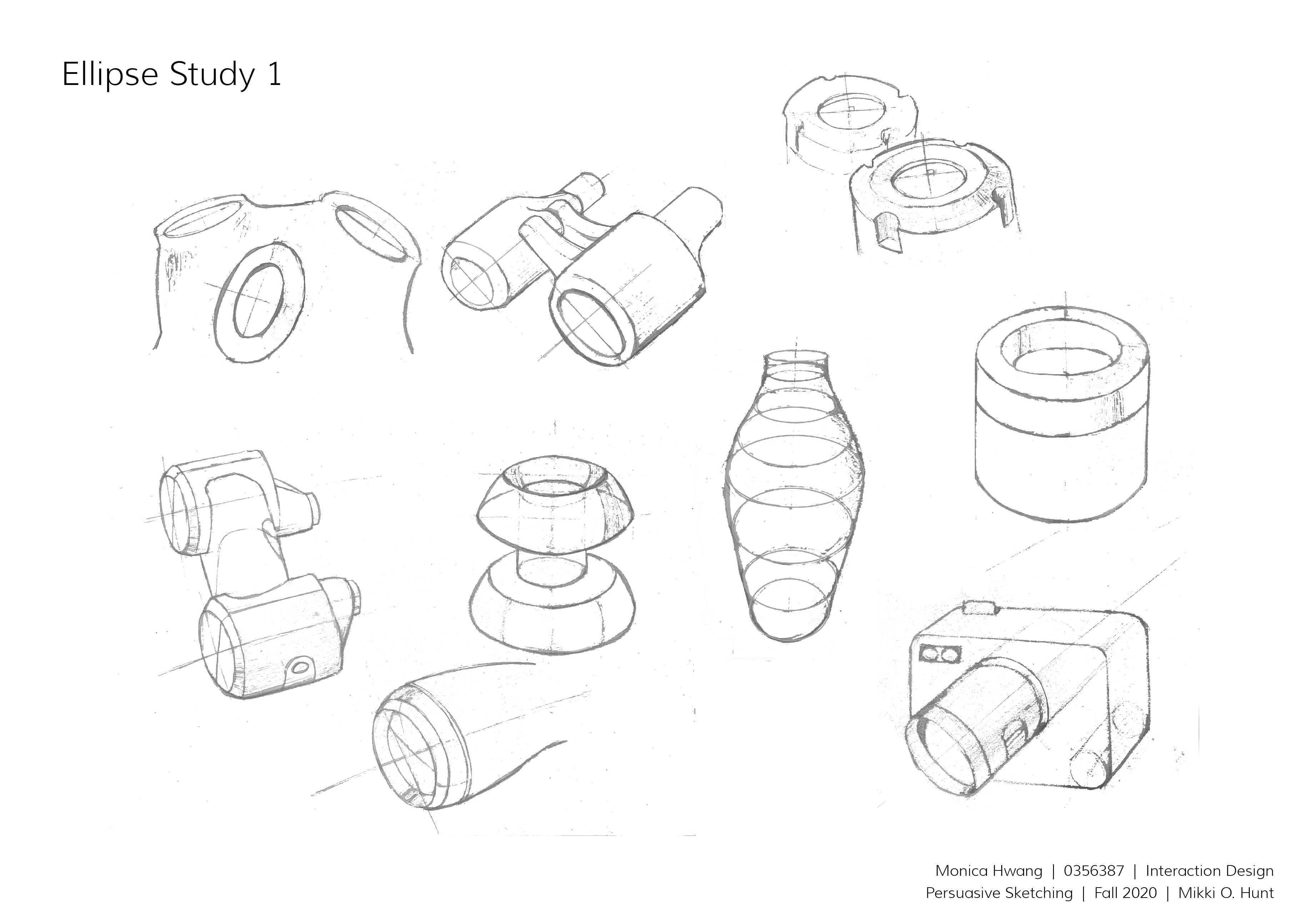 Ellipse Study 1

Monica Hwang | 0356387 | Interaction Design
Persuasive Sketching | Fall 2020 | Mikki O. Hunt