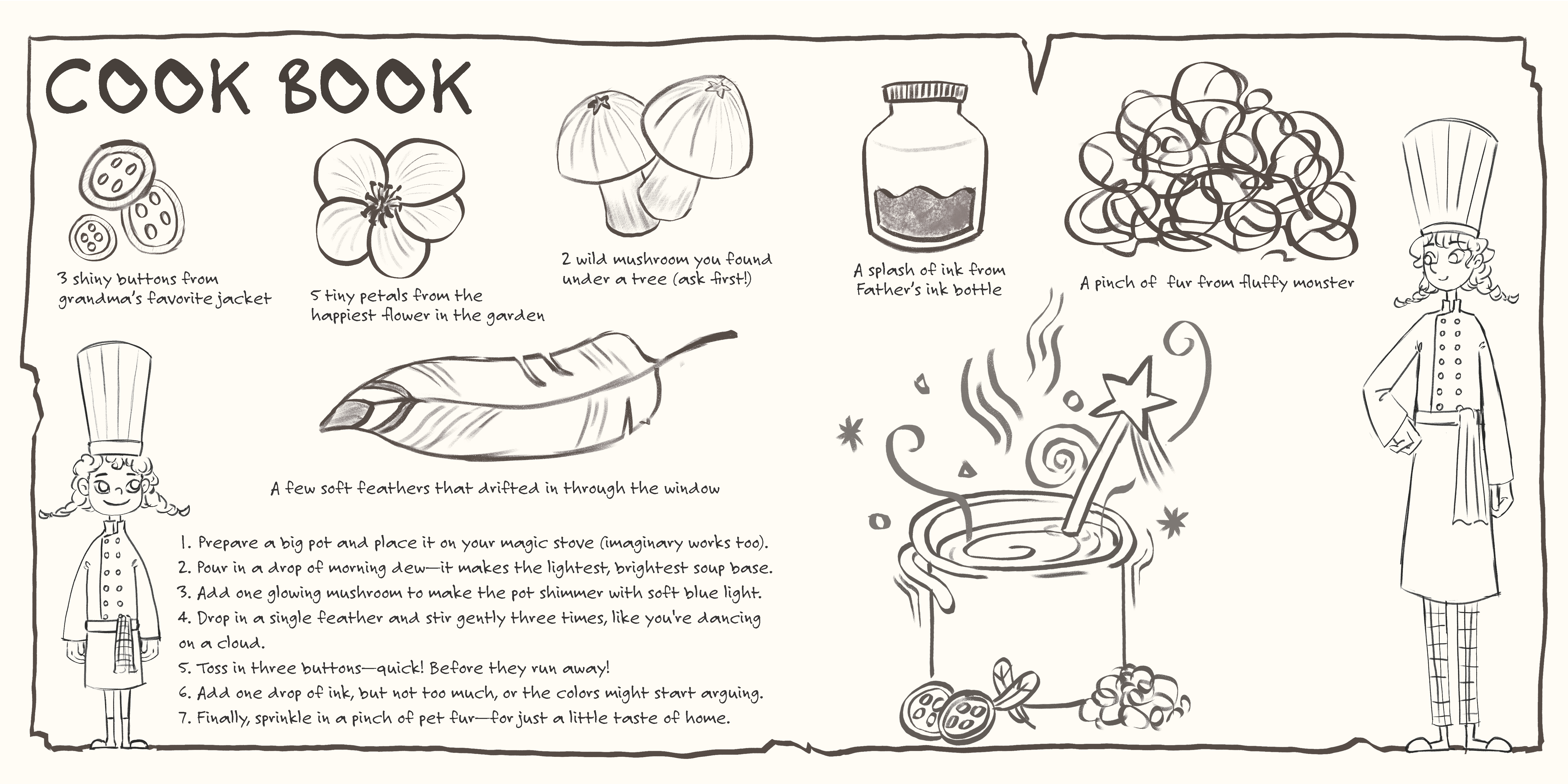 COOK BOOK

3 shiny buttons from grandma's favorite jacket

5 tiny petals from the happiest flower in the garden

2 wild mushroom you found under a tree (ask first!)

A splash of ink from Father's ink bottle

A pinch of fur from fluffy monster

A few soft feathers that drifted in through the window

1. Prepare a big pot and place it on your magic stove (imaginary works too).
2. Pour in a drop of morning dew—it makes the lightest, brightest soup base.
3. Add one glowing mushroom to make the pot shimmer with soft blue light.
4. Drop in a single feather and stir gently three times, like you're dancing on a cloud.
5. Toss in three buttons—quick! Before they run away!
6. Add one drop of ink, but not too much, or the colors might start arguing.
7. Finally, sprinkle in a pinch of pet fur—for just a little taste of home.