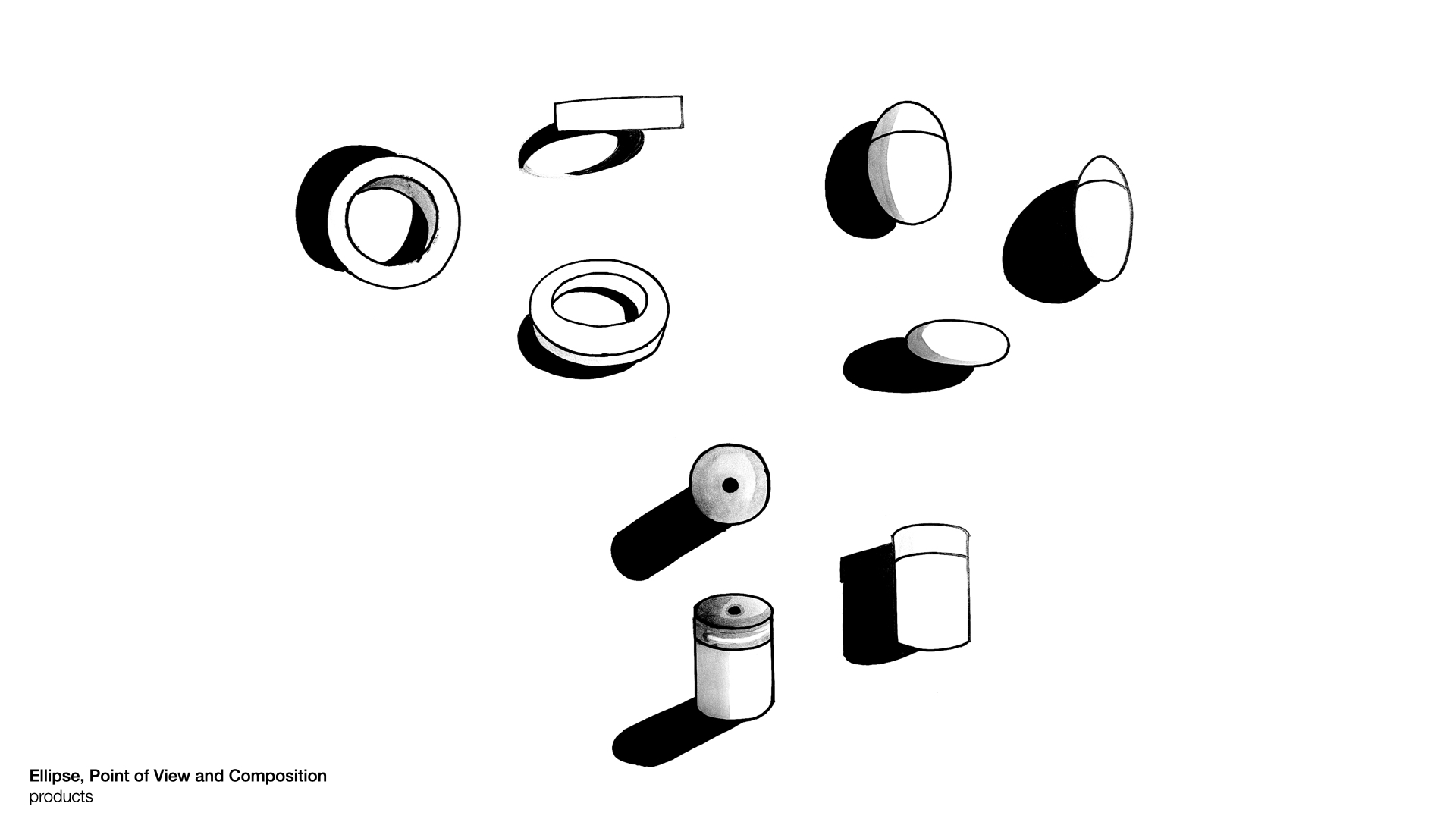 Ellipse, Point of View and Composition
products