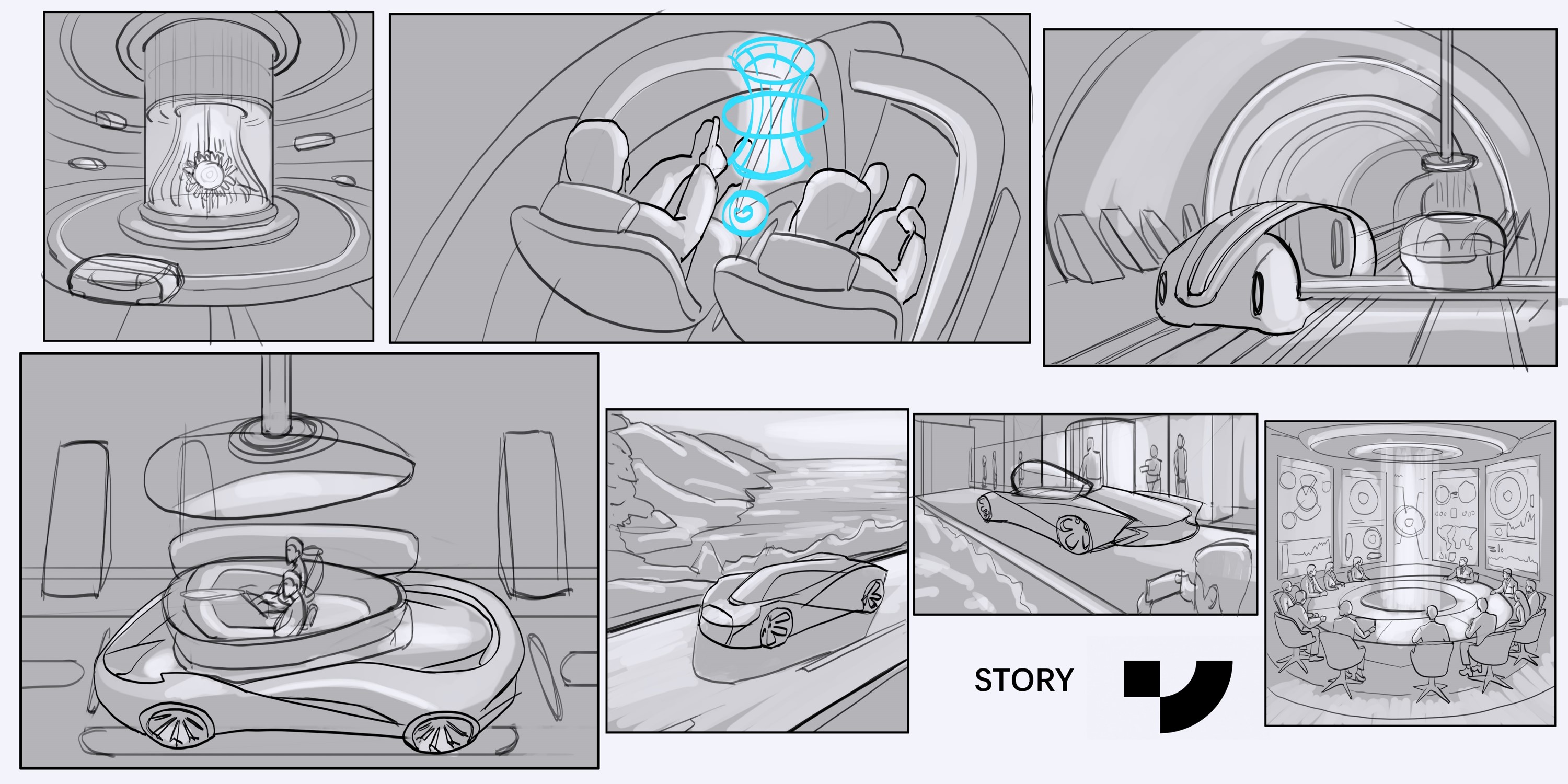 STORY