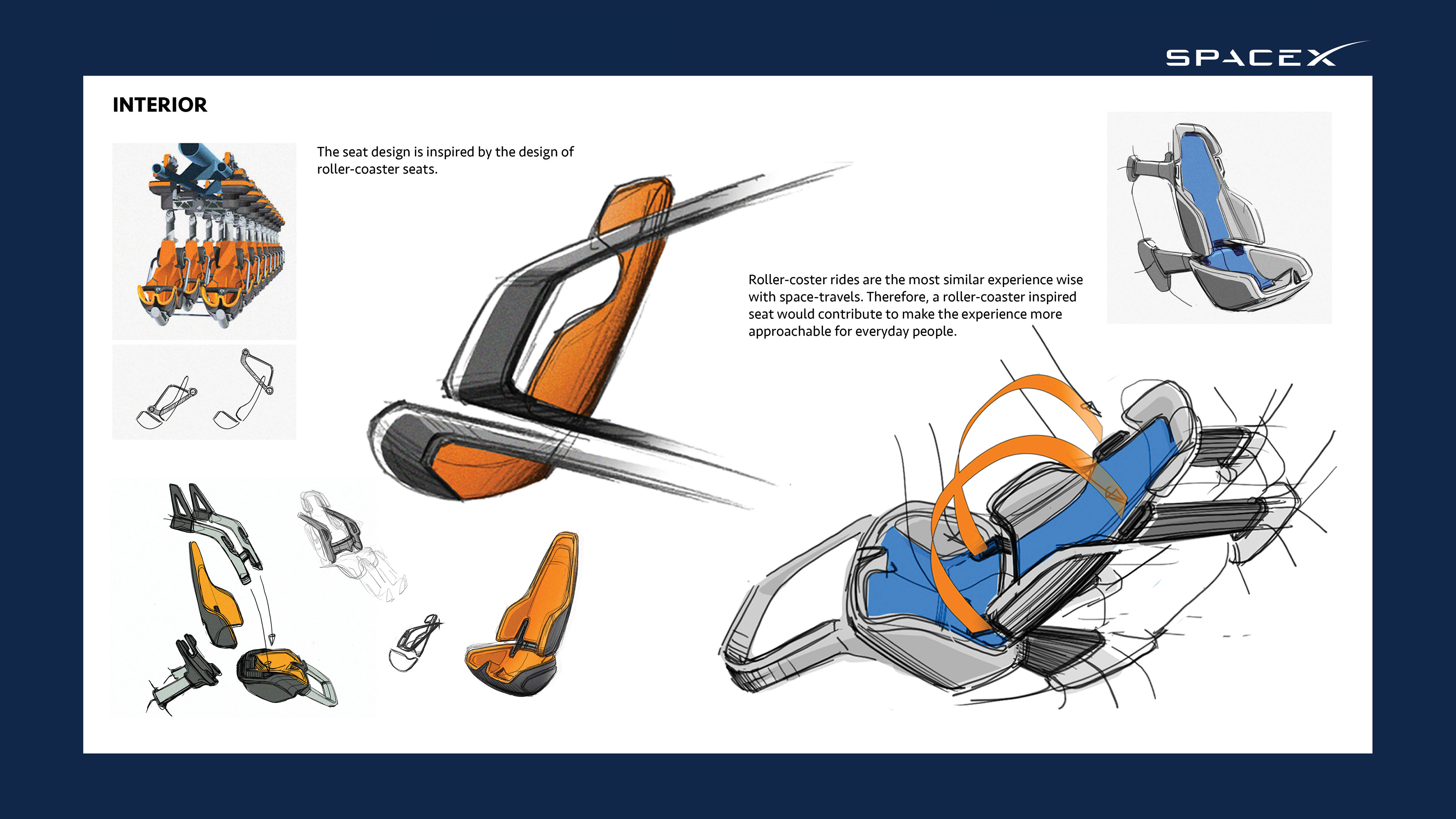 SPACEX

INTERIOR

The seat design is inspired by the design of roller-coaster seats.

Roller-coster rides are the most similar experience wise with space-travels. Therefore, a roller-coaster inspired seat would contribute to make the experience more approachable for everyday people.