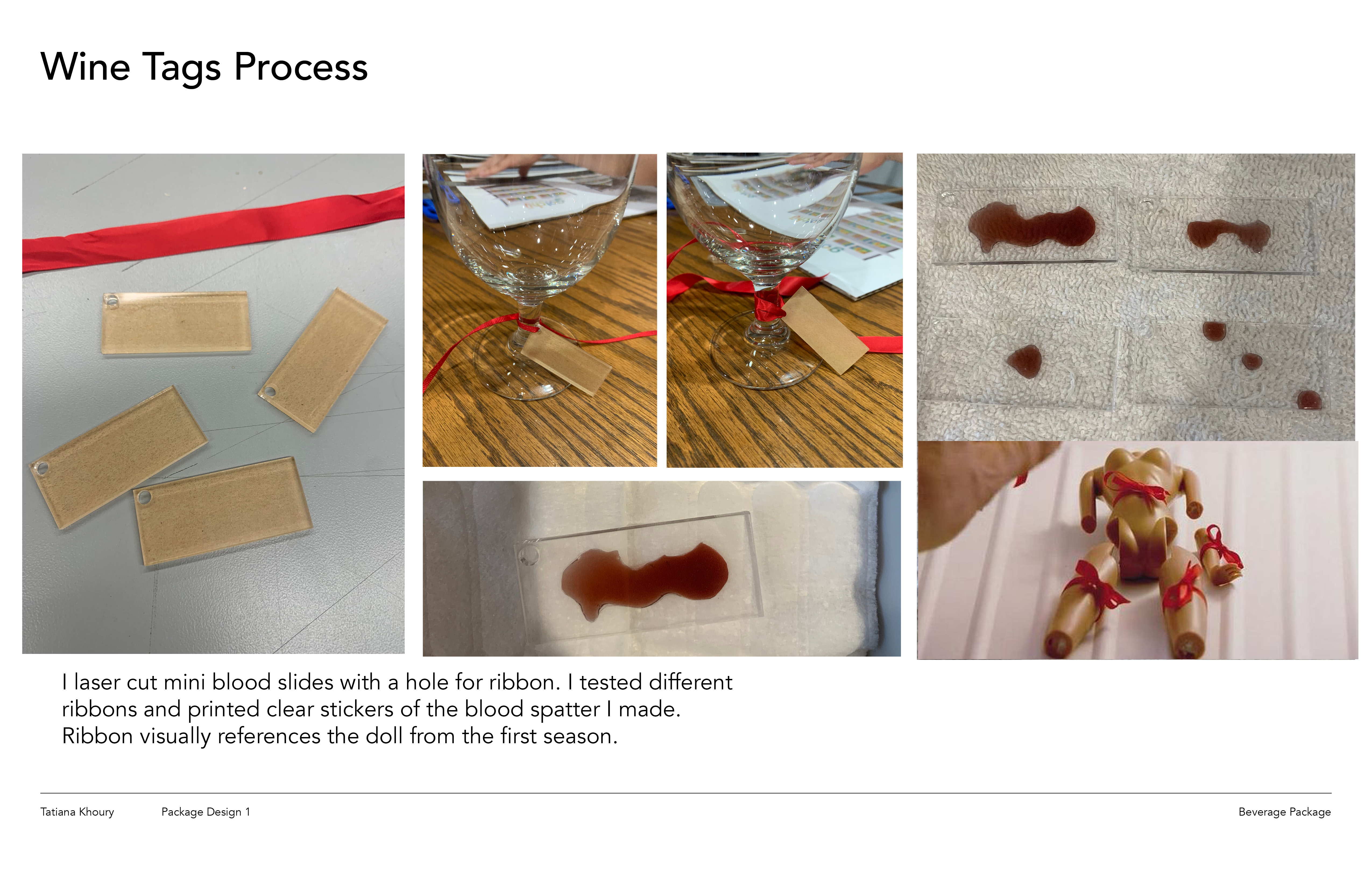 Wine Tags Process

I laser cut mini blood slides with a hole for ribbon. I tested different ribbons and printed clear stickers of the blood spatter I made. Ribbon visually references the doll from the first season.

Tatiana Khoury Package Design 1 Beverage Package