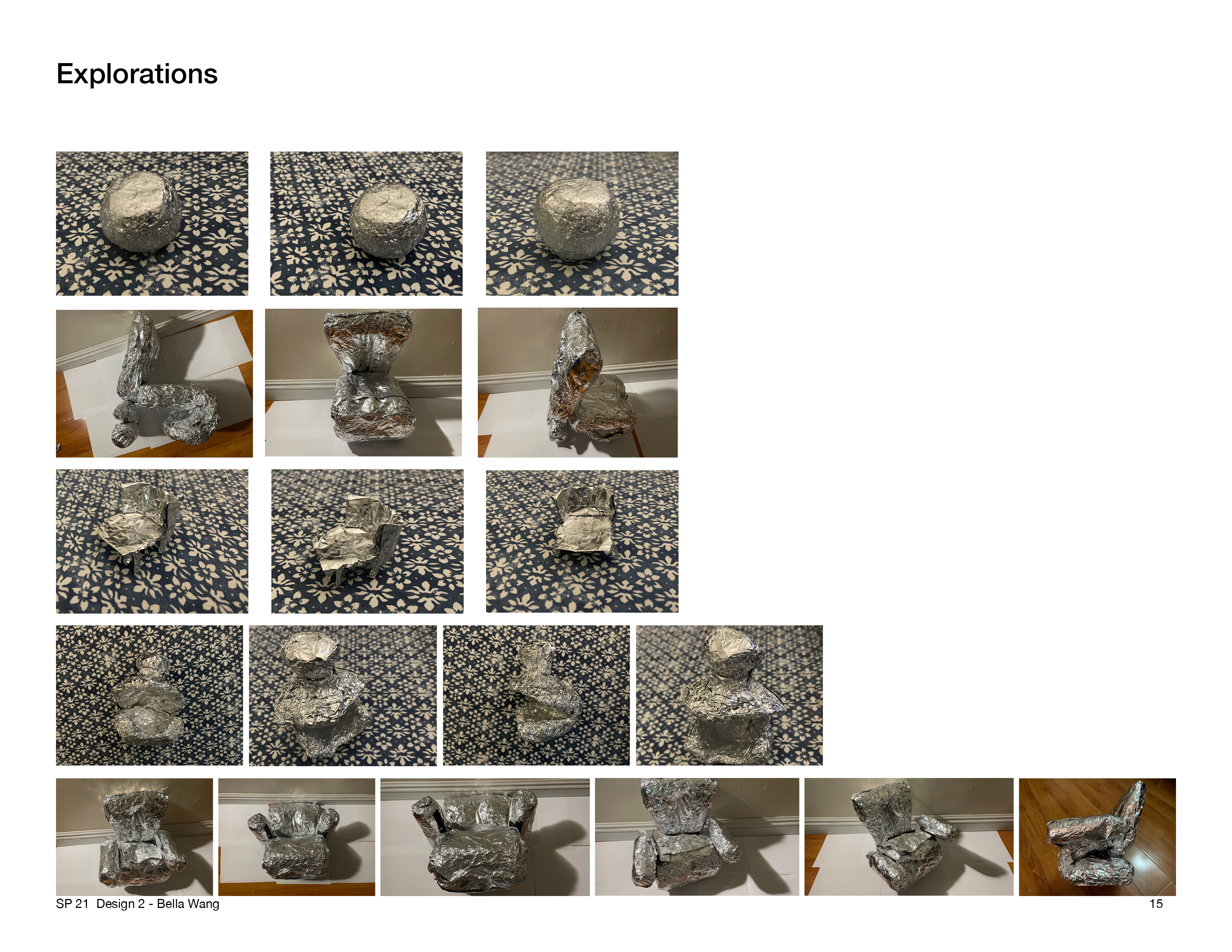 Explorations

SP 21 Design 2 - Bella Wang

15