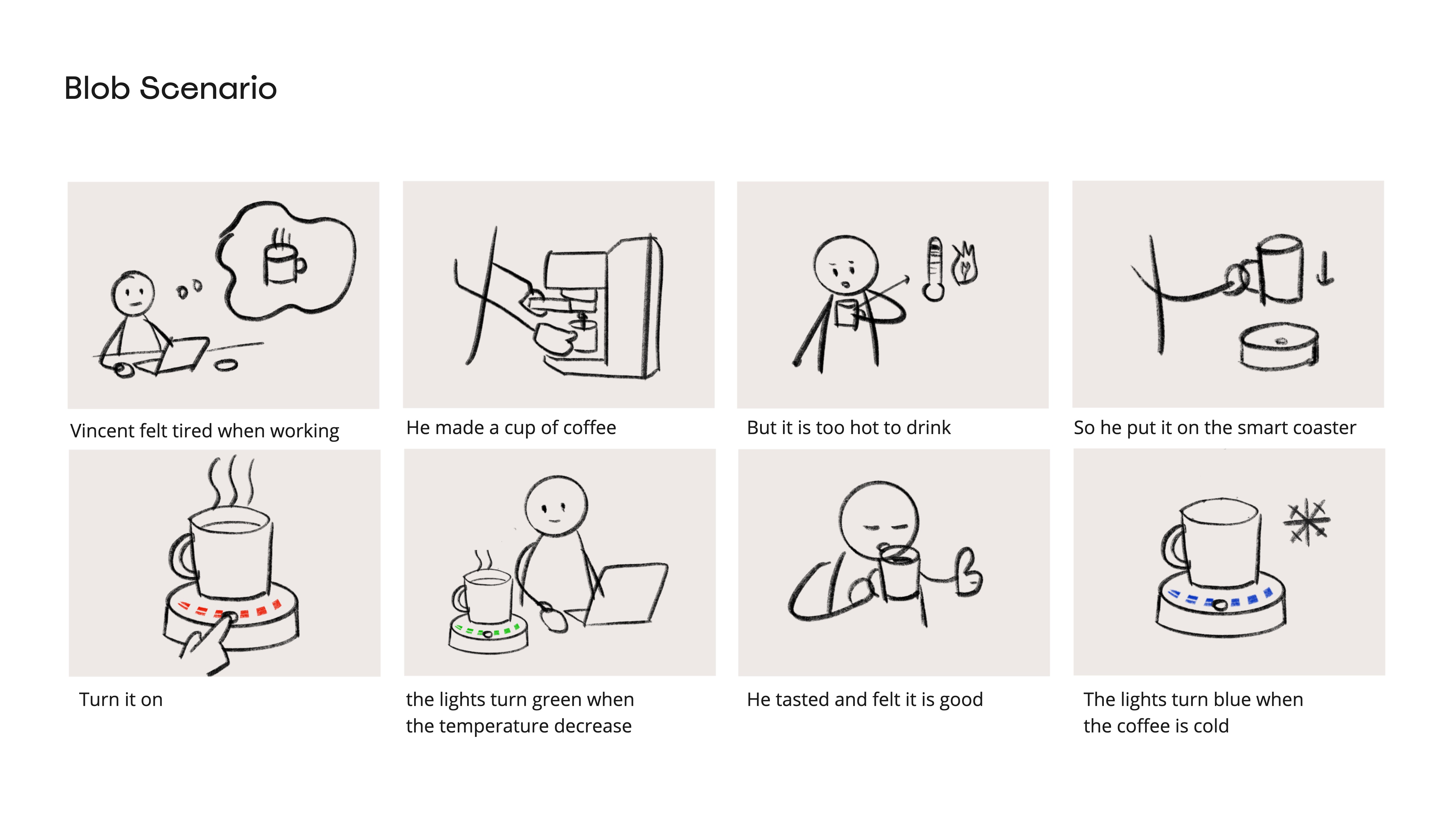 Blob Scenario

Vincent felt tired when working

He made a cup of coffee

But it is too hot to drink

So he put it on the smart coaster

Turn it on

the lights turn green when the temperature decrease

He tasted and felt it is good

The lights turn blue when the coffee is cold