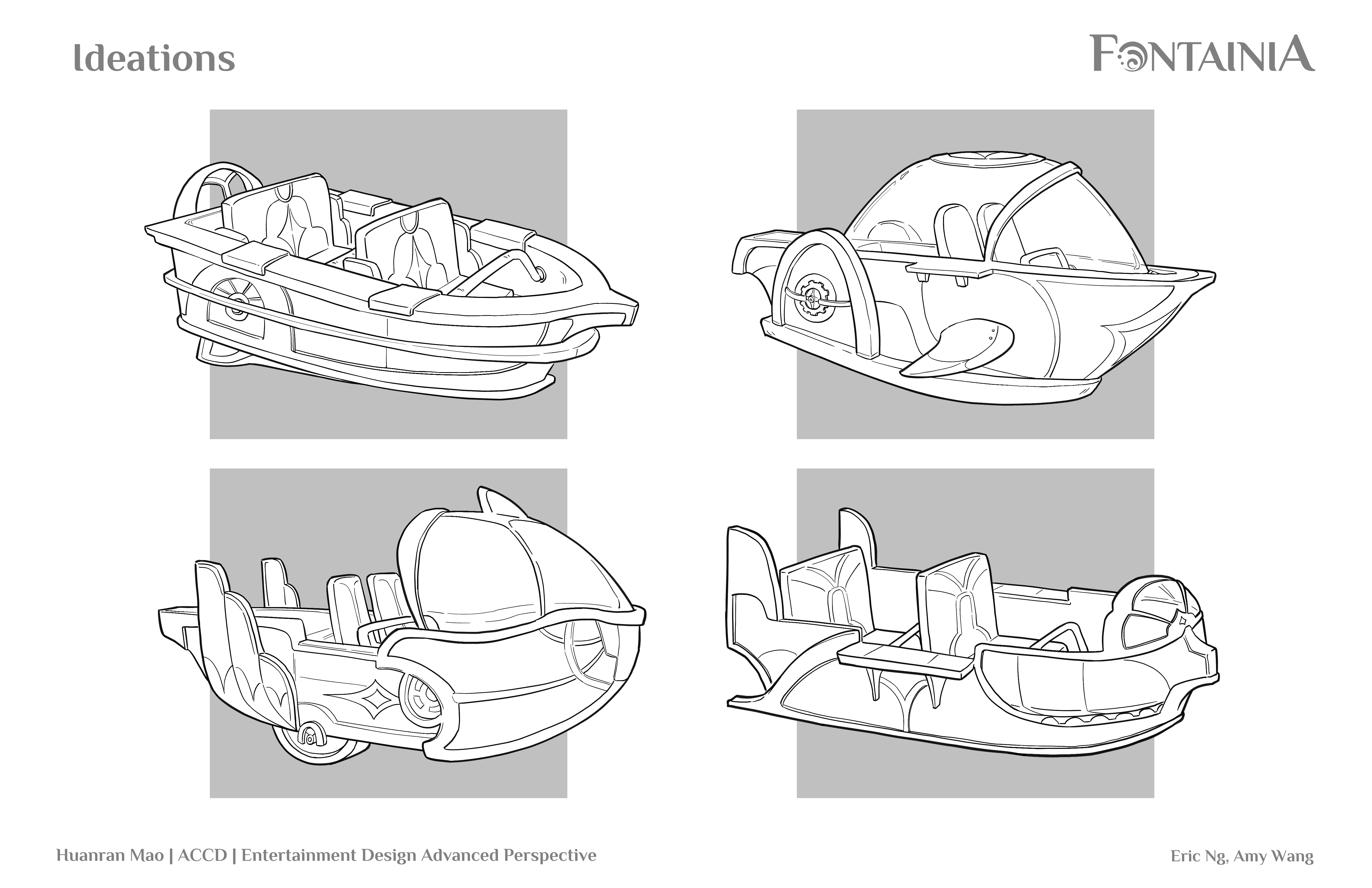 Ideations

FONTAINIA

Huanran Mao | ACCD | Entertainment Design Advanced Perspective

Eric Ng, Amy Wang