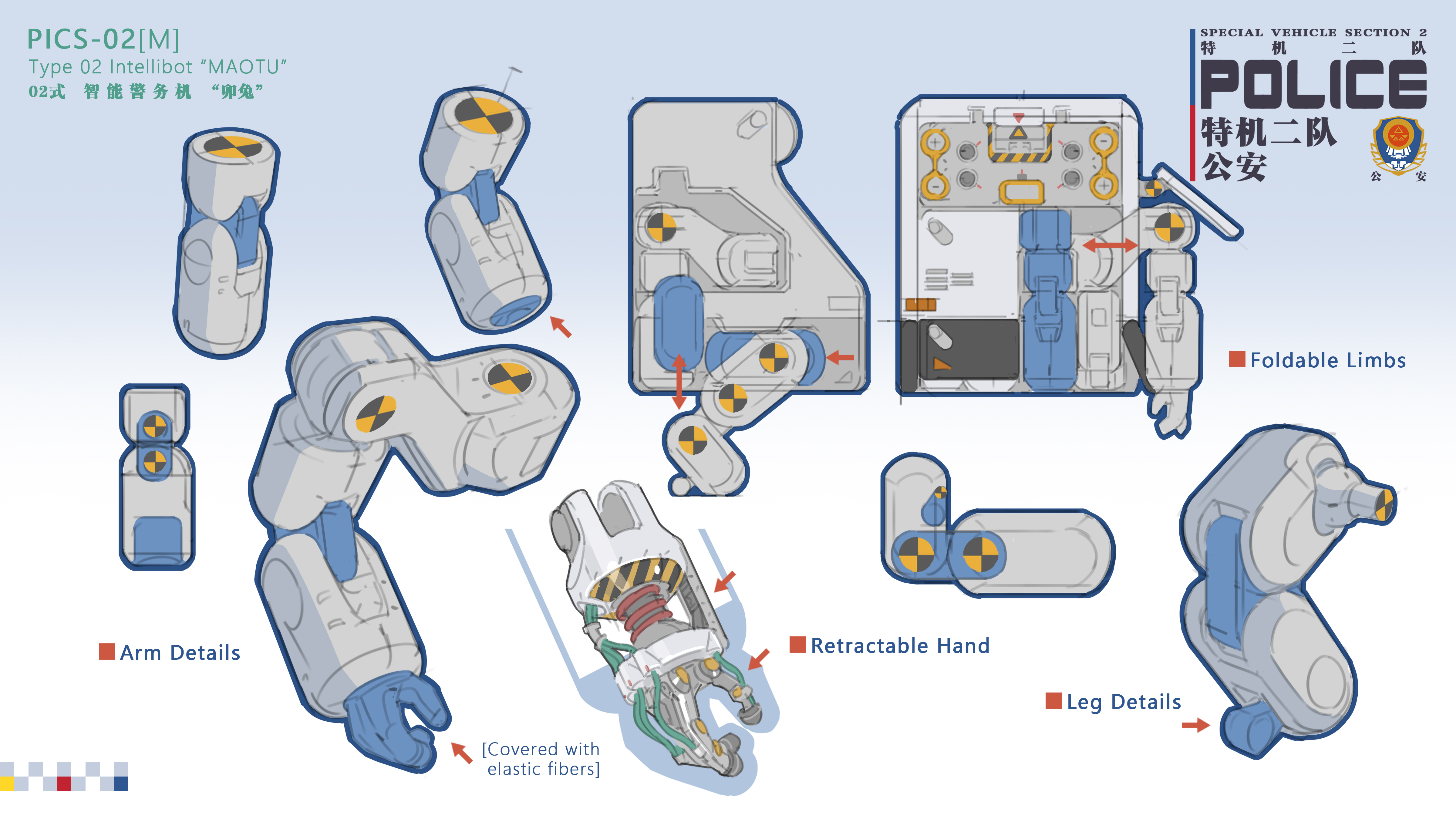 PICS-02[M]
Type 02 Intellibot "MAOTU"
02式 智能警务机 "卯兔"

SPECIAL VEHICLE SECTION 2
特 机 二 队
POLICE
特机二队
公安
公 安

Foldable Limbs

Arm Details

Retractable Hand

Leg Details

[Covered with elastic fibers]