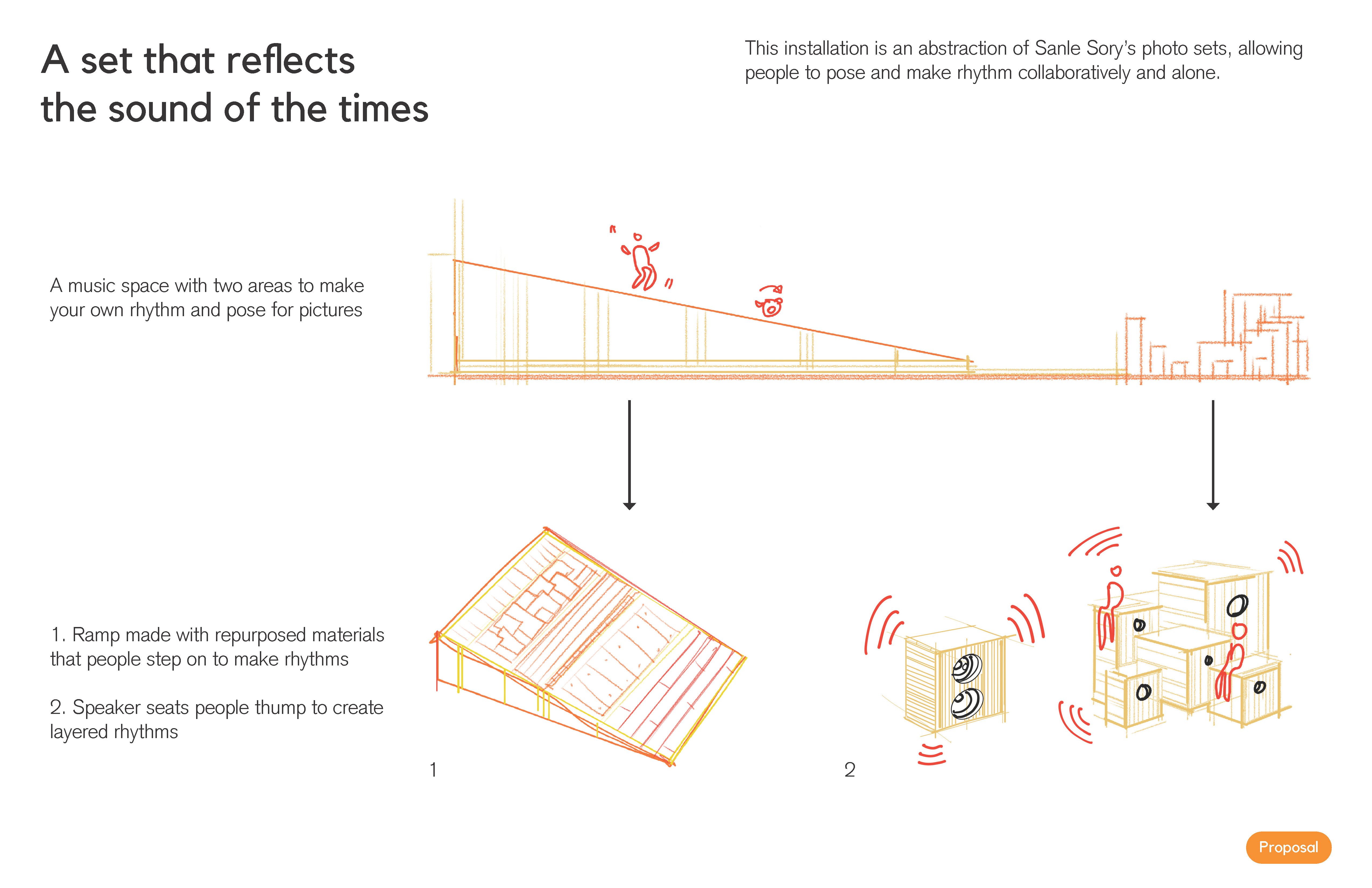 A set that reflects the sound of the times

This installation is an abstraction of Sanle Sory's photo sets, allowing people to pose and make rhythm collaboratively and alone.

A music space with two areas to make your own rhythm and pose for pictures

1. Ramp made with repurposed materials that people step on to make rhythms

2. Speaker seats people thump to create layered rhythms

1

2

Proposal